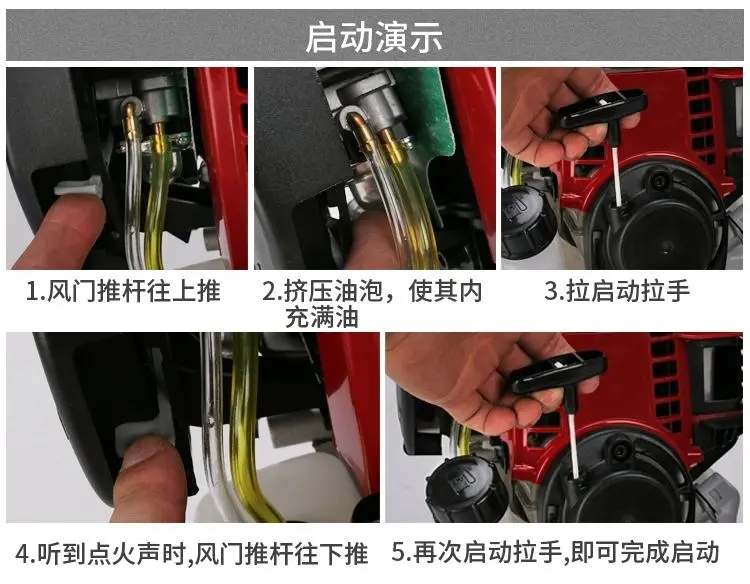 启动演示

1.风门推杆往上推

2.挤压油泡，使其内充满油

3.拉启动拉手

4.听到点火声时,风门推杆往下推

5.再次启动拉手,即可完成启动