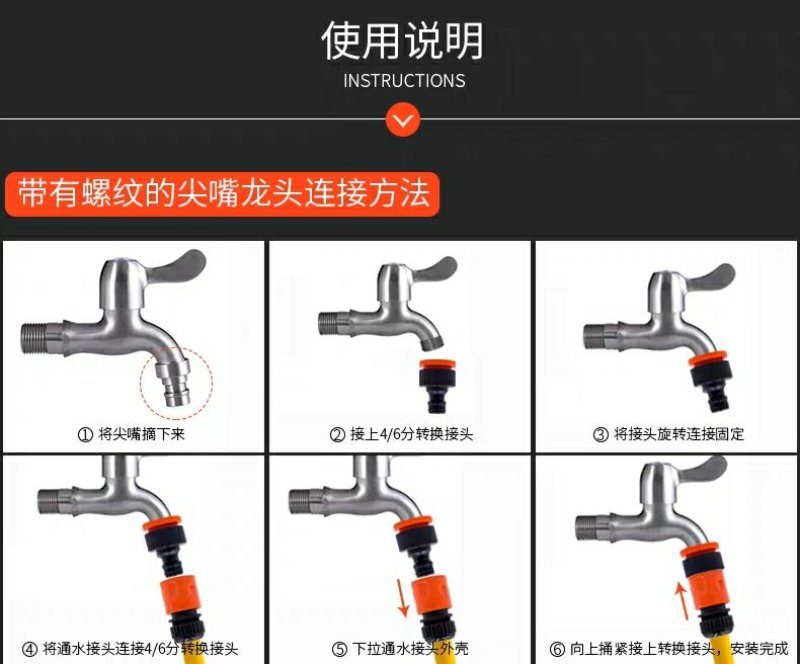 使用说明
INSTRUCTIONS

带有螺纹的尖嘴龙头连接方法

① 将尖嘴摘下来

② 接上4/6分转换接头

③ 将接头旋转连接固定

④ 将通水接头连接4/6分转换接头

⑤ 下拉通水接头外壳

⑥ 向上捅紧接上转换接头，安装完成