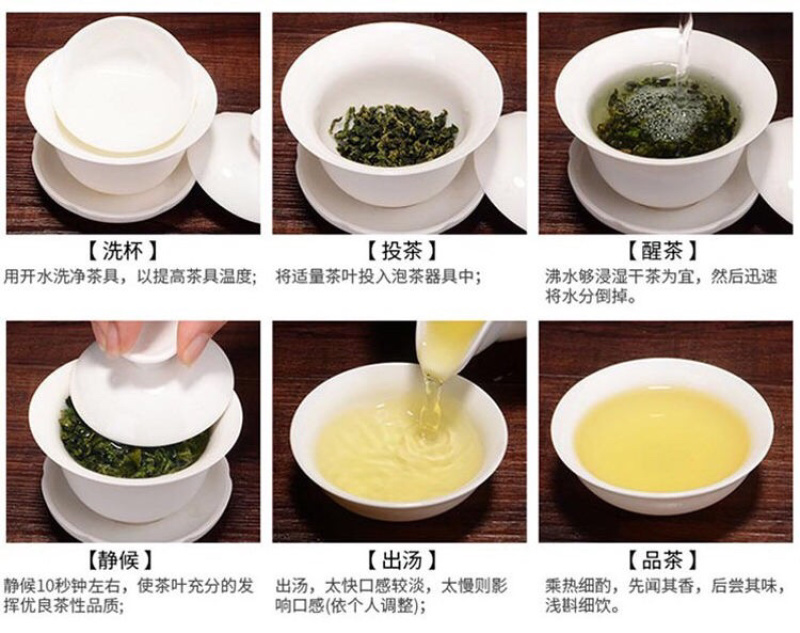 【洗杯】
用开水洗净茶具，以提高茶具温度；

【投茶】
将适量茶叶投入泡茶器具中；

【醒茶】
沸水够浸湿干茶为宜，然后迅速将水分倒掉。

【静候】
静候10秒钟左右，使茶叶充分的发挥优良茶性品质；

【出汤】
出汤，太快口感较淡，太慢则影响口感(依个人调整)；

【品茶】
乘热细酌，先闻其香，后尝其味，浅斟细饮。