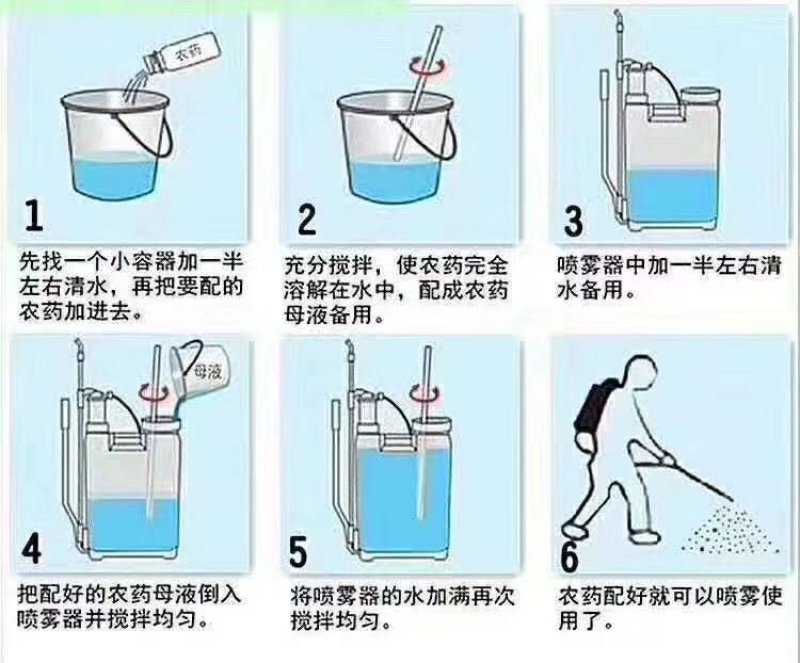 农药

1

先找一个小容器加一半左右清水，再把要配的农药加进去。

2

充分搅拌，使农药完全溶解在水中，配成农药母液备用。

3

喷雾器中加一半左右清水备用。

母液

4

把配好的农药母液倒入喷雾器并搅拌均匀。

5

将喷雾器的水加满再次搅拌均匀。

6

农药配好就可以喷雾使用了。