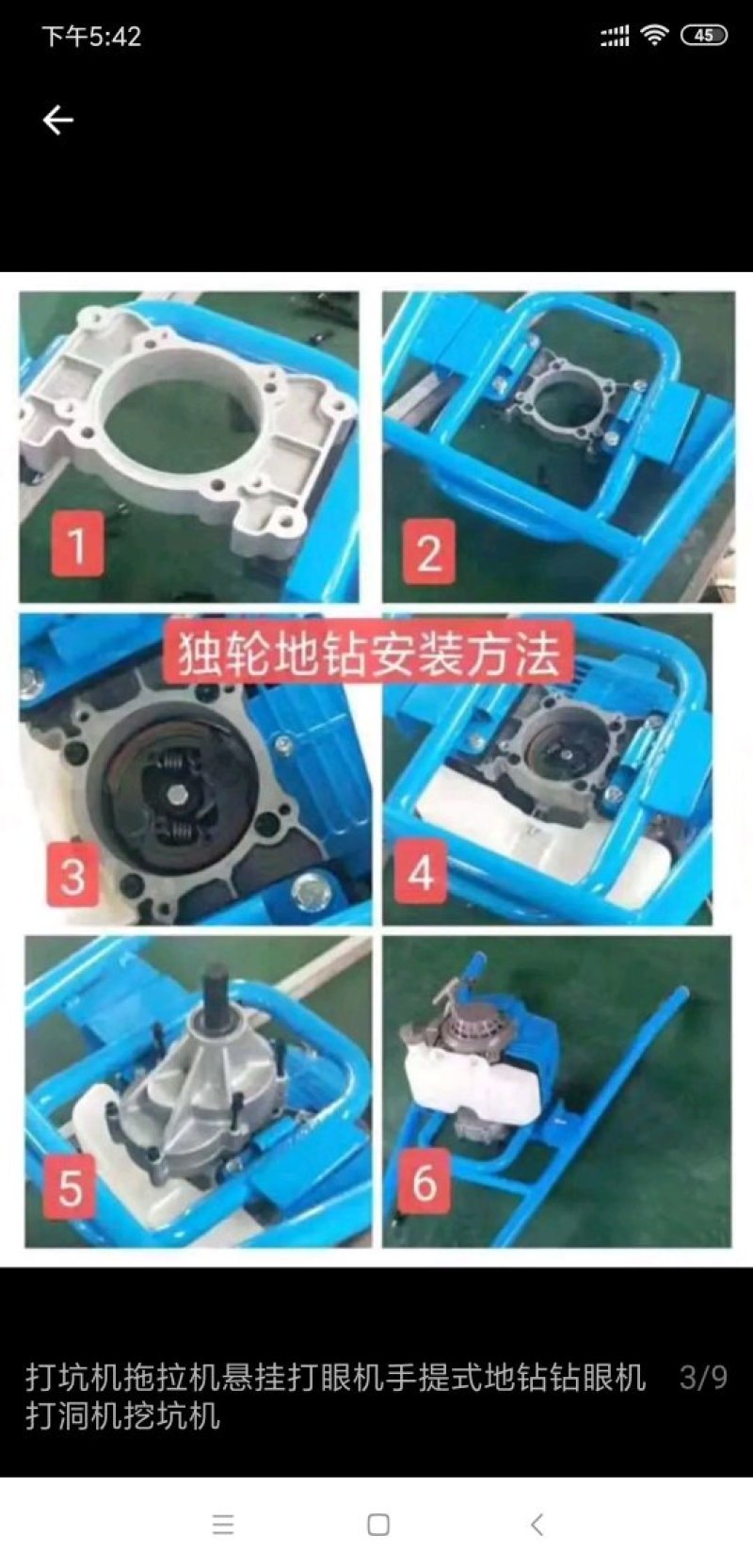 下午5:42

45

1

2

独轮地钻安装方法

3

4

5

6

打坑机拖拉机悬挂打眼机手提式地钻钻眼机打洞机挖坑机

3/9