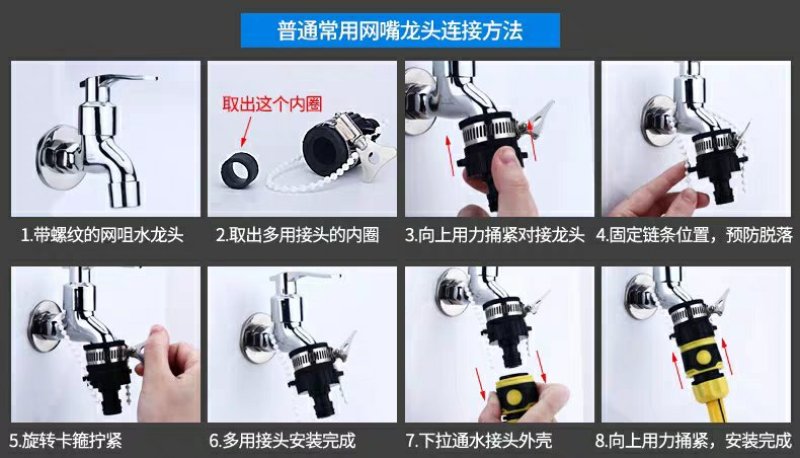 普通常用网嘴龙头连接方法

取出这个内圈

1.带螺纹的网咀水龙头

2.取出多用接头的内圈

3.向上用力捅紧对接龙头

4.固定链条位置，预防脱落

5.旋转卡箍拧紧

6.多用接头安装完成

7.下拉通水接头外壳

8.向上用力捅紧，安装完成