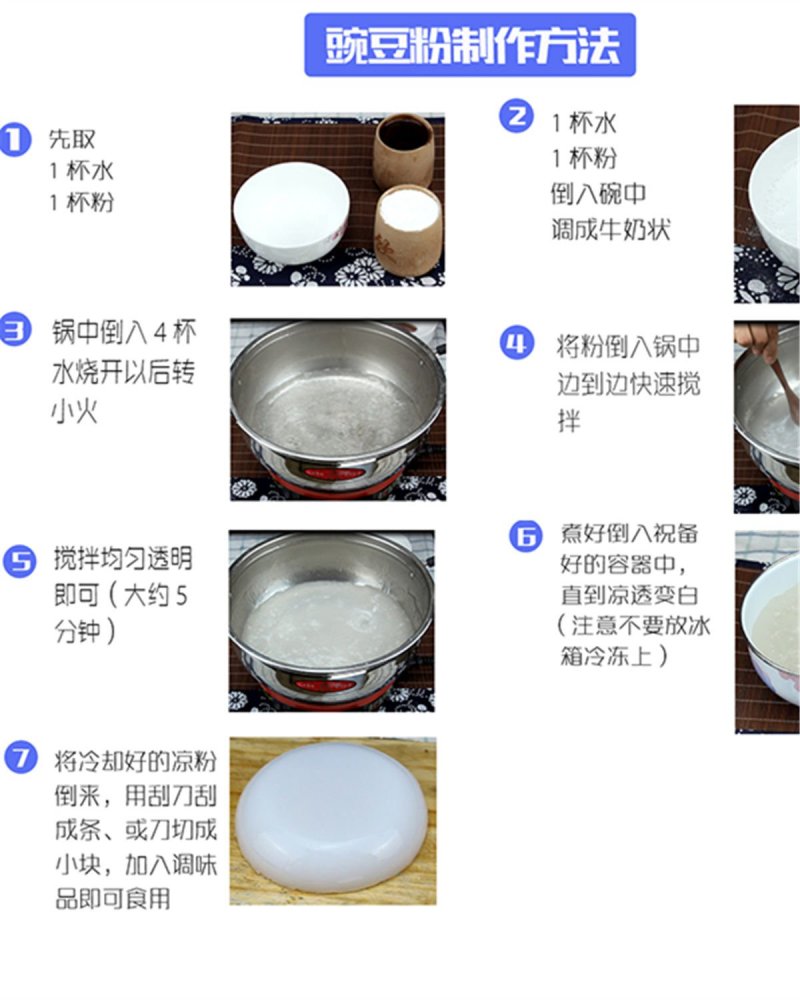 豌豆粉制作方法

1 先取
1 杯水
1 杯粉

2 1 杯水
1 杯粉
倒入碗中
调成牛奶状

3 锅中倒入 4 杯水烧开以后转小火

4 将粉倒入锅中边到边快速搅拌

5 搅拌均匀透明即可（大约 5 分钟）

6 煮好倒入祝备好的容器中，直到凉透变白（注意不要放冰箱冷冻上）

7 将冷却好的凉粉倒来，用刮刀刮成条、或刀切成小块，加入调味品即可食用