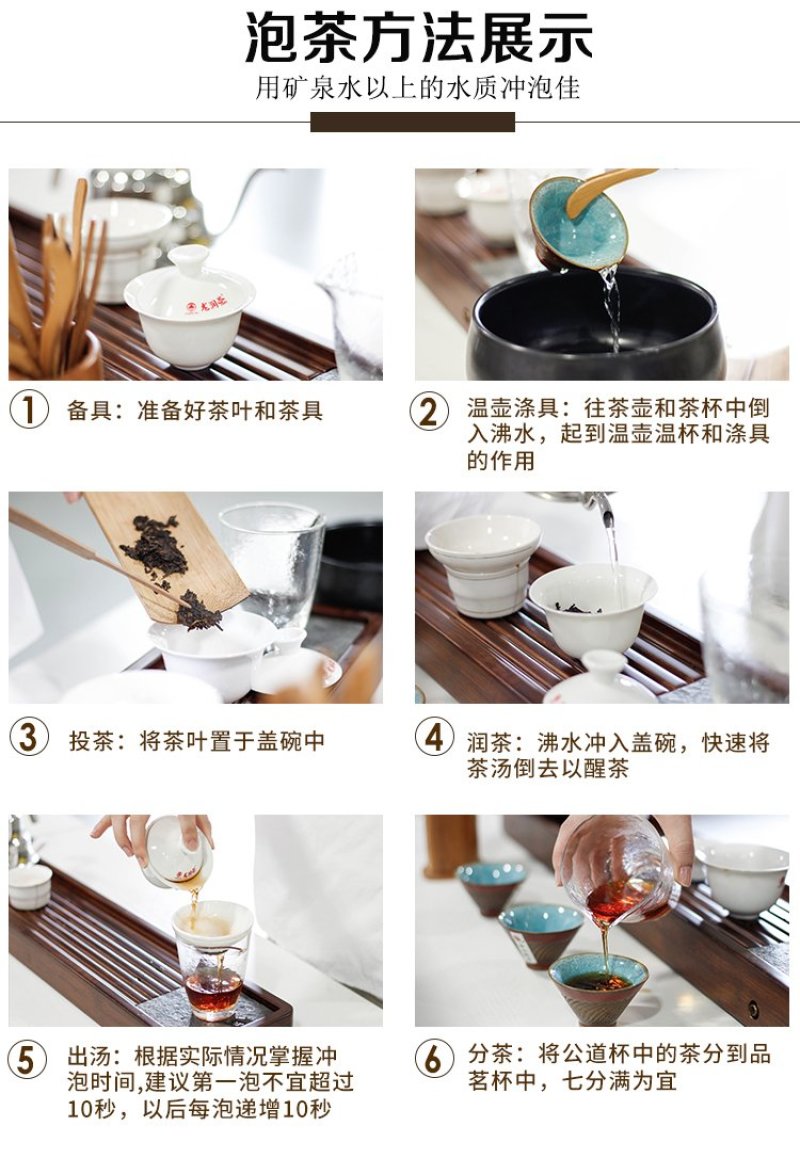 泡茶方法展示

用矿泉水以上的水质冲泡佳

老同志

① 备具：准备好茶叶和茶具

② 温壶涤具：往茶壶和茶杯中倒入沸水，起到温壶温杯和涤具的作用

③ 投茶：将茶叶置于盖碗中

④ 润茶：沸水冲入盖碗，快速将茶汤倒去以醒茶

⑤ 出汤：根据实际情况掌握冲泡时间,建议第一泡不宜超过10秒，以后每泡递增10秒

⑥ 分茶：将公道杯中的茶分到品茗杯中，七分满为宜