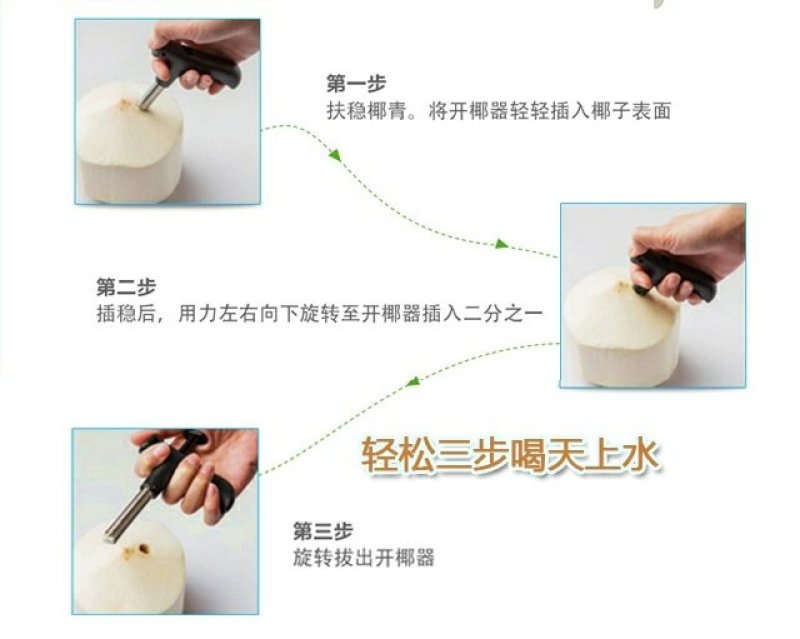 第一步
扶稳椰青。将开椰器轻轻插入椰子表面

第二步
插稳后，用力左右向下旋转至开椰器插入二分之一

轻松三步喝天上水

第三步
旋转拔出开椰器