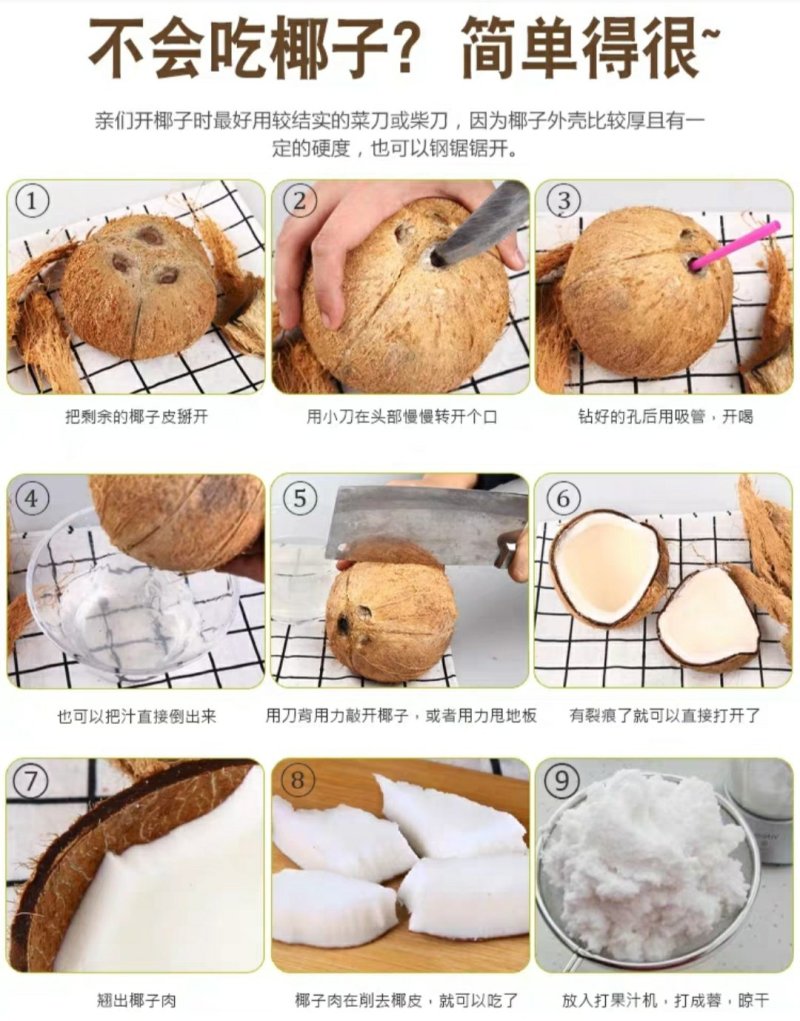 不会吃椰子？简单得很~

亲们开椰子时最好用较结实的菜刀或柴刀，因为椰子外壳比较厚且有一定的硬度，也可以钢锯锯开。

①

把剩余的椰子皮掰开

②

用小刀在头部慢慢转开个口

③

钻好的孔后用吸管，开喝

④

也可以把汁直接倒出来

⑤

用刀背用力敲开椰子，或者用力甩地板

⑥

有裂痕了就可以直接打开了

⑦

翘出椰子肉

⑧

椰子肉在削去椰皮，就可以吃了

⑨

放入打果汁机，打成蓉，晾干