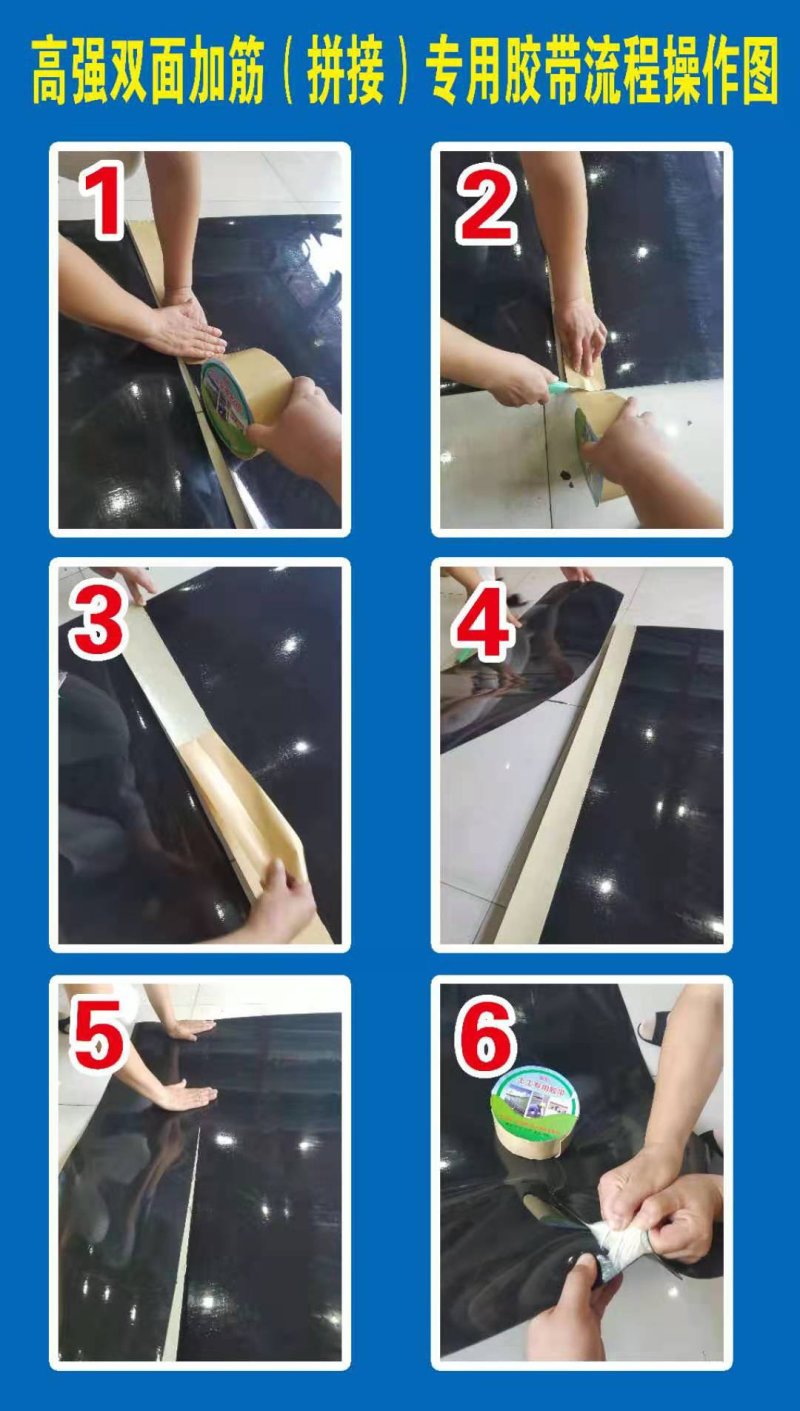 高强双面加筋（拼接）专用胶带流程操作图

1

2

3

4

5

6