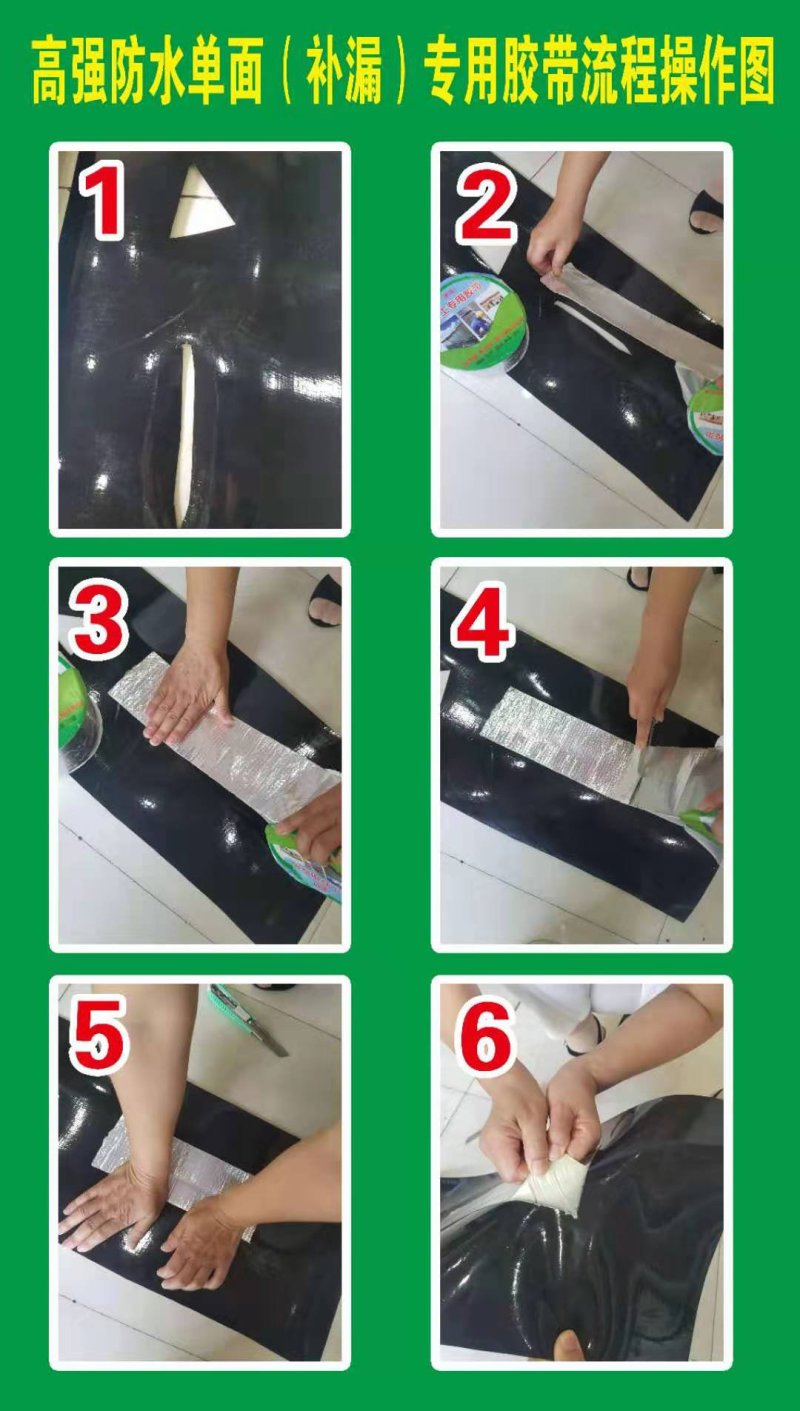 高强防水单面（补漏）专用胶带流程操作图

1

2

3

4

5

6