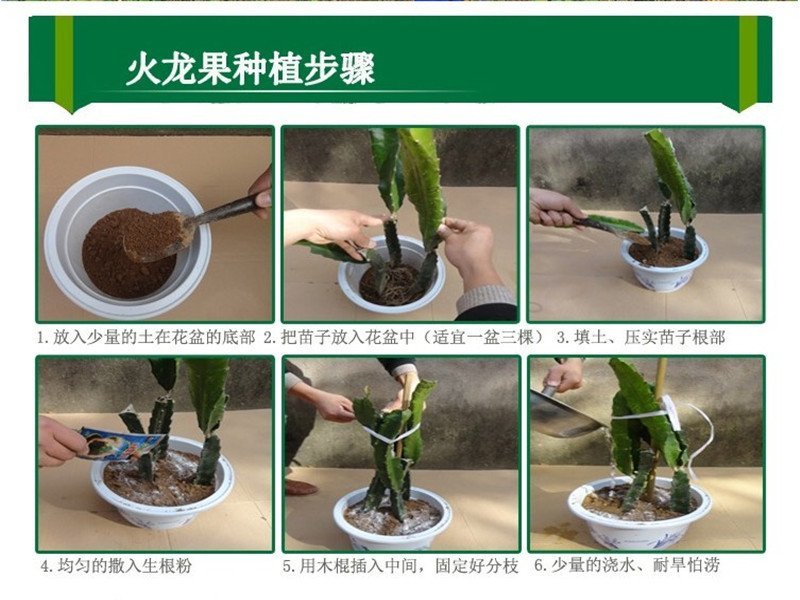 火龙果种植步骤

1. 放入少量的土在花盆的底部

2. 把苗子放入花盆中（适宜一盆三棵）

3. 填土、压实苗子根部

4. 均匀的撒入生根粉

5. 用木棍插入中间，固定好分枝

6. 少量的浇水、耐旱怕涝