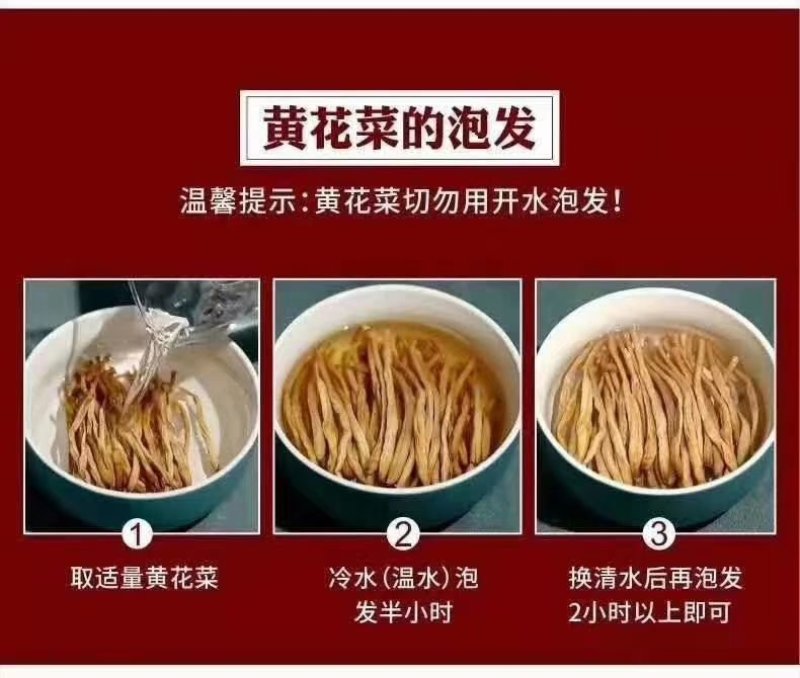 黄花菜的泡发

温馨提示：黄花菜切勿用开水泡发！

1
取适量黄花菜

2
冷水（温水）泡发半小时

3
换清水后再泡发2小时以上即可