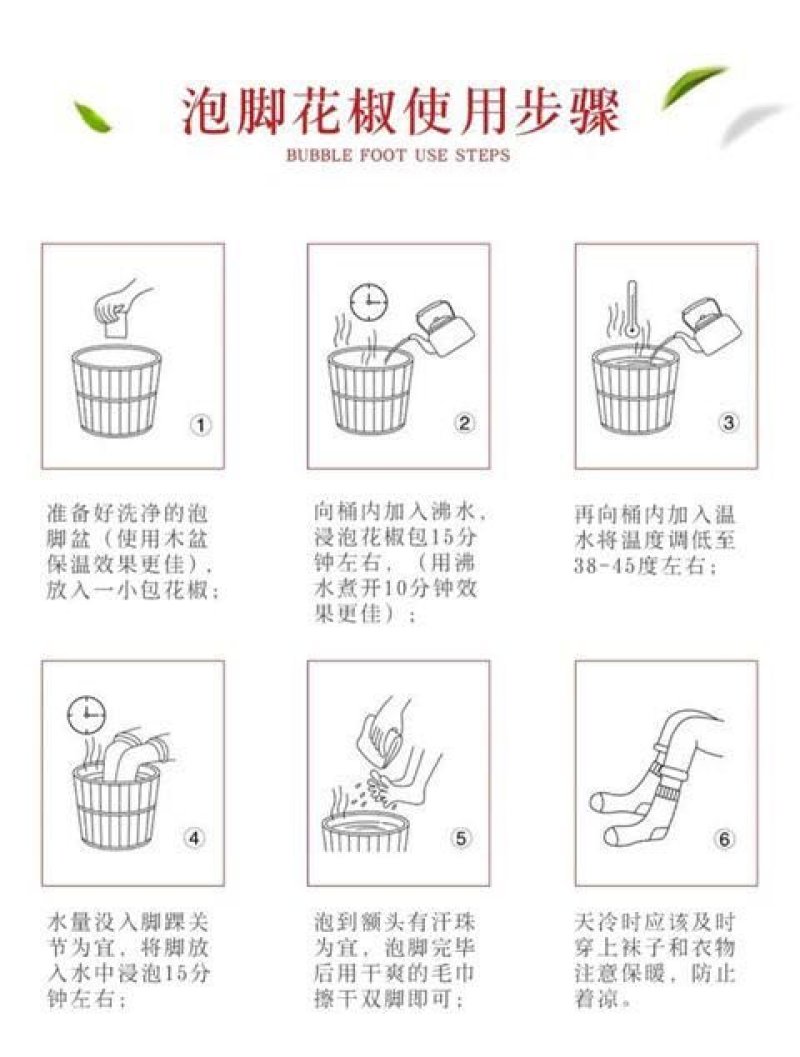 泡脚花椒使用步骤
BUBBLE FOOT USE STEPS

①

准备好洗净的泡脚盆（使用木盆保温效果更佳），放入一小包花椒；

②

向桶内加入沸水，浸泡花椒包15分钟左右，（用沸水煮开10分钟效果更佳）；

③

再向桶内加入温水将温度调低至38-45度左右；

④

水量没入脚踝关节为宜，将脚放入水中浸泡15分钟左右；

⑤

泡到额头有汗珠为宜，泡脚完毕后用干爽的毛巾擦干双脚即可；

⑥

天冷时应该及时穿上袜子和衣物注意保暖，防止着凉。