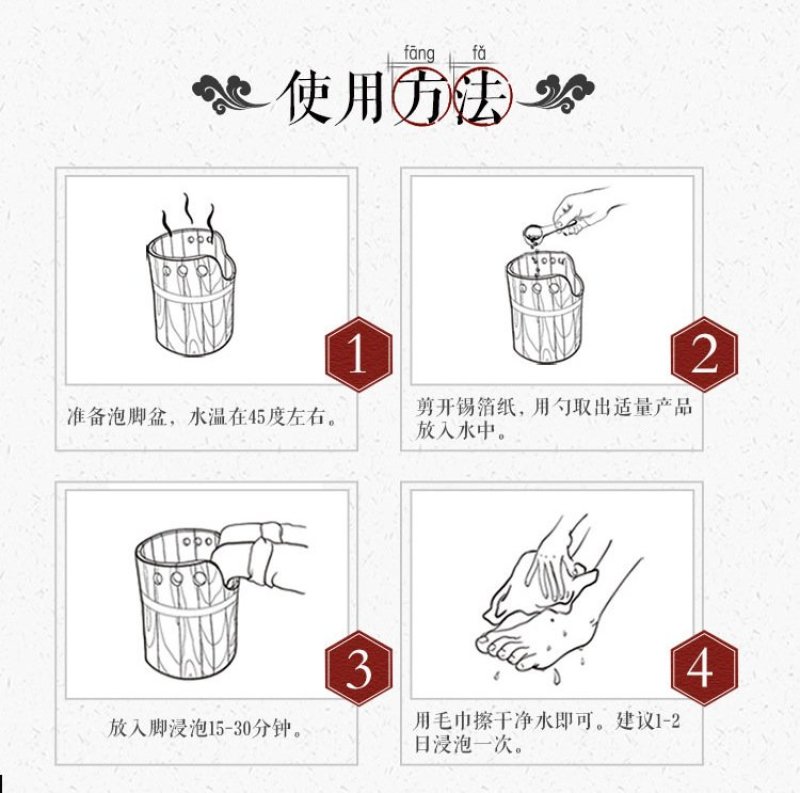 fāng fǎ
使用方法

1
准备泡脚盆，水温在45度左右。

2
剪开锡箔纸，用勺取出适量产品放入水中。

3
放入脚浸泡15-30分钟。

4
用毛巾擦干净水即可。建议1-2日浸泡一次。