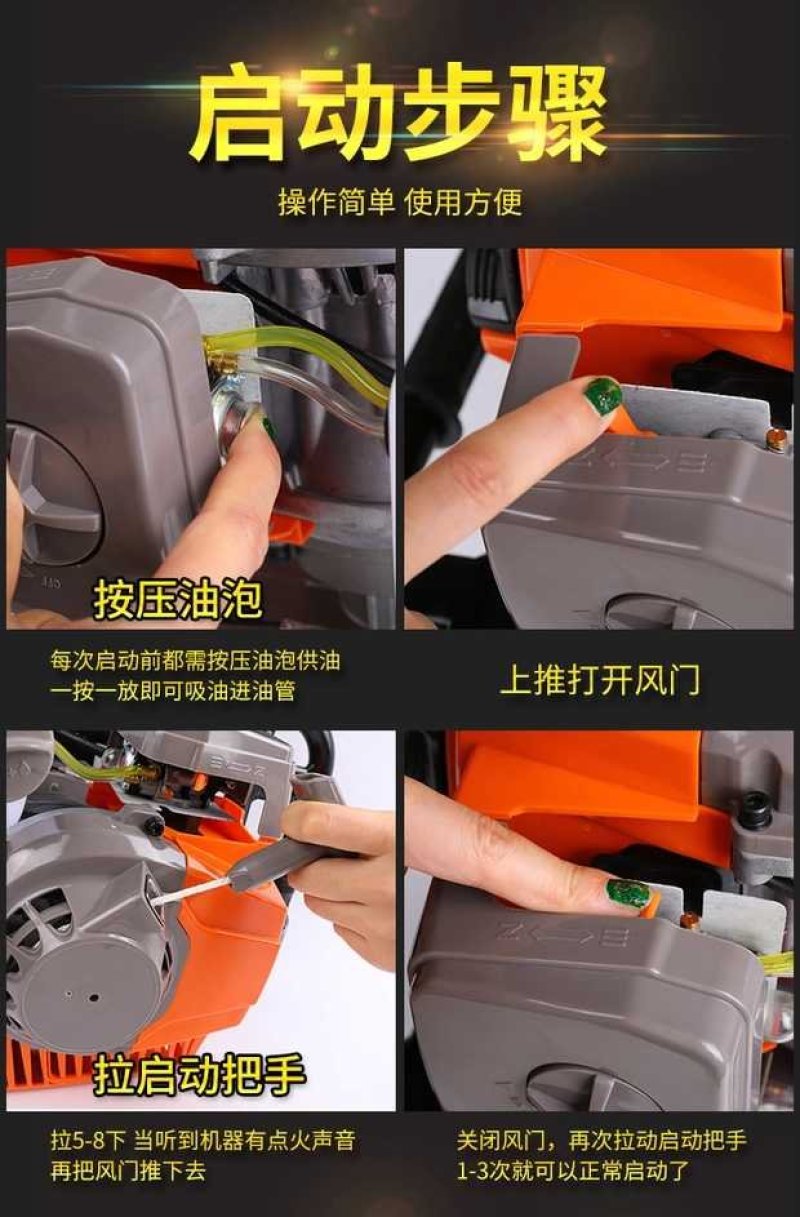 启动步骤

操作简单 使用方便

按压油泡

每次启动前都需按压油泡供油
一按一放即可吸油进油管

上推打开风门

拉启动把手

拉5-8下 当听到机器有点火声音
再把风门推下去

关闭风门，再次拉动启动把手
1-3次就可以正常启动了