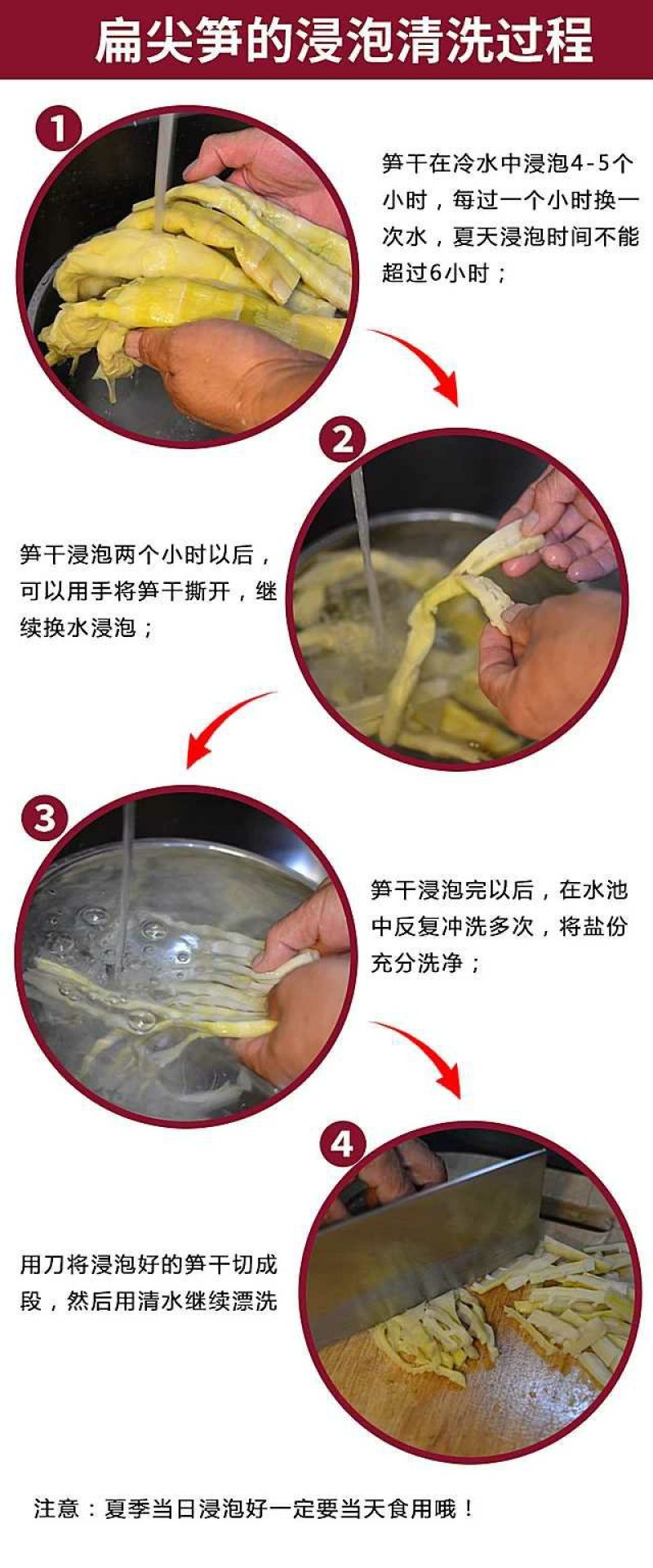 扁尖笋的浸泡清洗过程

1

笋干在冷水中浸泡4-5个小时，每过一个小时换一次水，夏天浸泡时间不能超过6小时；

2

笋干浸泡两个小时以后，可以用手将笋干撕开，继续换水浸泡；

3

笋干浸泡完以后，在水池中反复冲洗多次，将盐份充分洗净；

4

用刀将浸泡好的笋干切成段，然后用清水继续漂洗

注意：夏季当日浸泡好一定要当天食用哦！