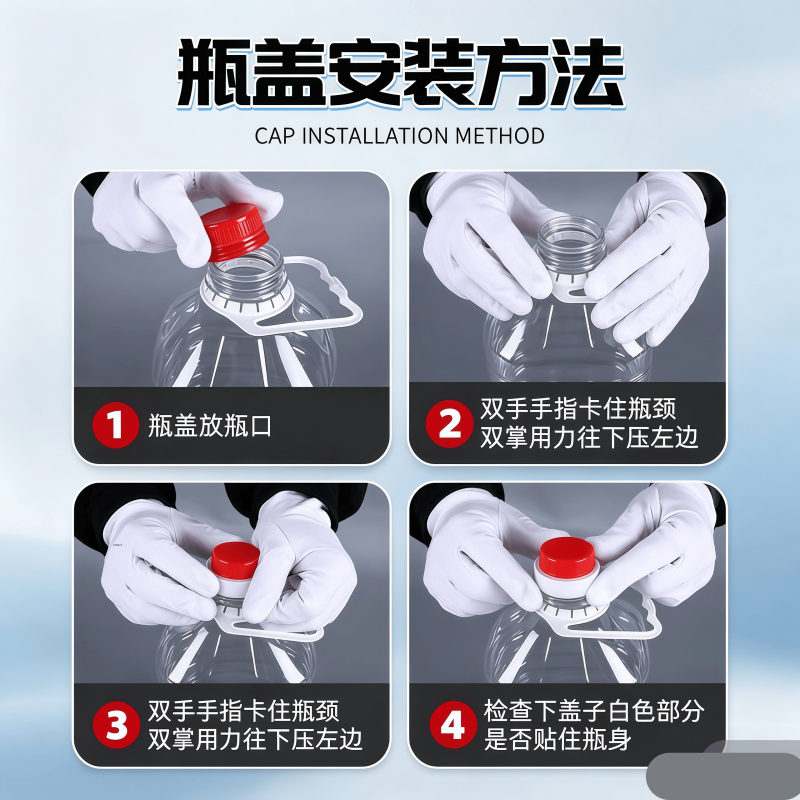 瓶盖安装方法

CAP INSTALLATION METHOD

1 瓶盖放瓶口

2 双手手指卡住瓶颈
双掌用力往下压左边

3 双手手指卡住瓶颈
双掌用力往下压左边

4 检查下盖子白色部分
是否贴住瓶身