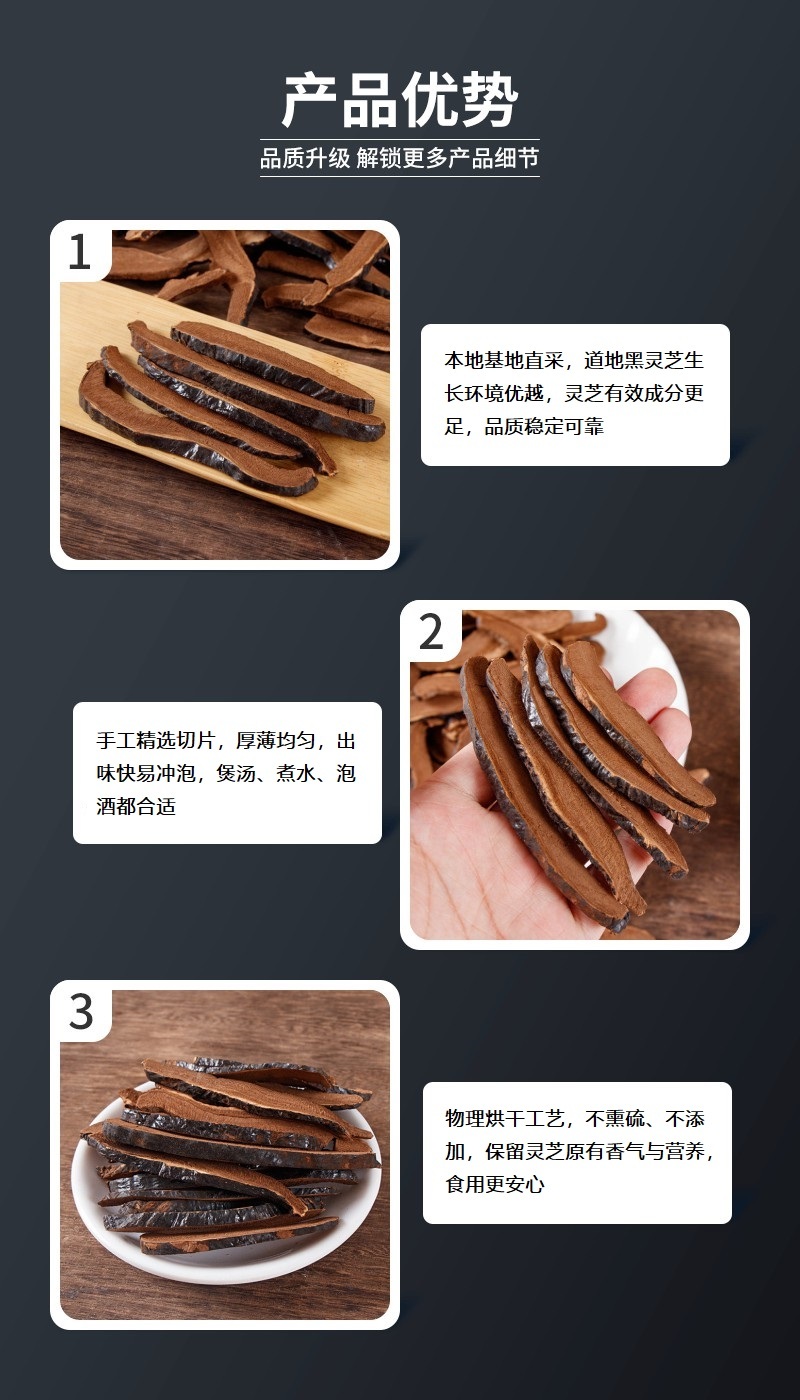 产品优势

品质升级 解锁更多产品细节

1

本地基地直采，道地黑灵芝生长环境优越，灵芝有效成分更足，品质稳定可靠

2

手工精选切片，厚薄均匀，出味快易冲泡，煲汤、煮水、泡酒都合适

3

物理烘干工艺，不熏硫、不添加，保留灵芝原有香气与营养，食用更安心