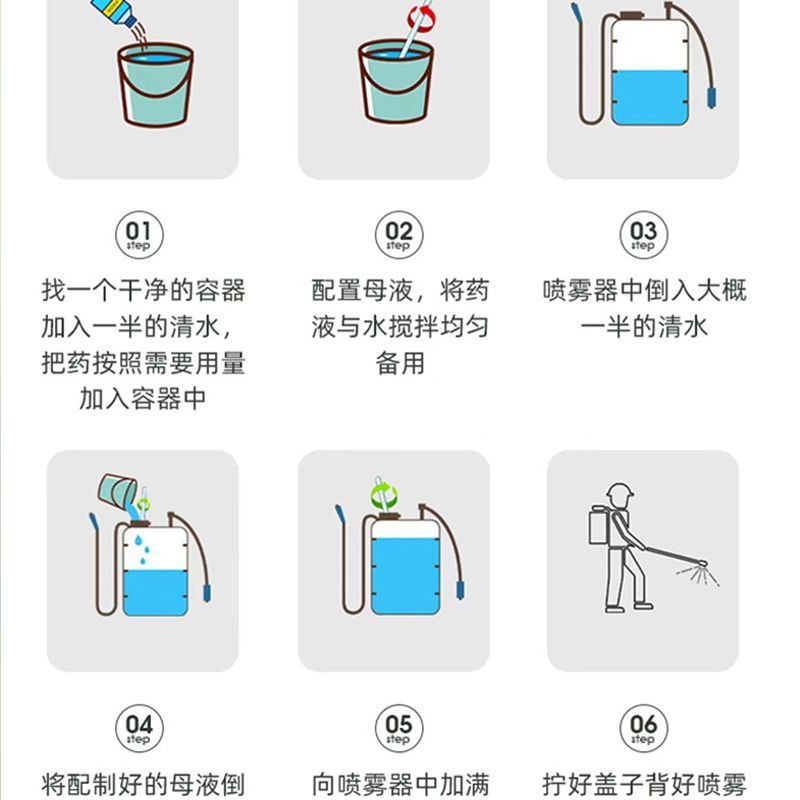 01
step
找一个干净的容器加入一半的清水，把药按照需要用量加入容器中

02
step
配置母液，将药液与水搅拌均匀备用

03
step
喷雾器中倒入大概一半的清水

04
step
将配制好的母液倒

05
step
向喷雾器中加满

06
step
拧好盖子背好喷雾