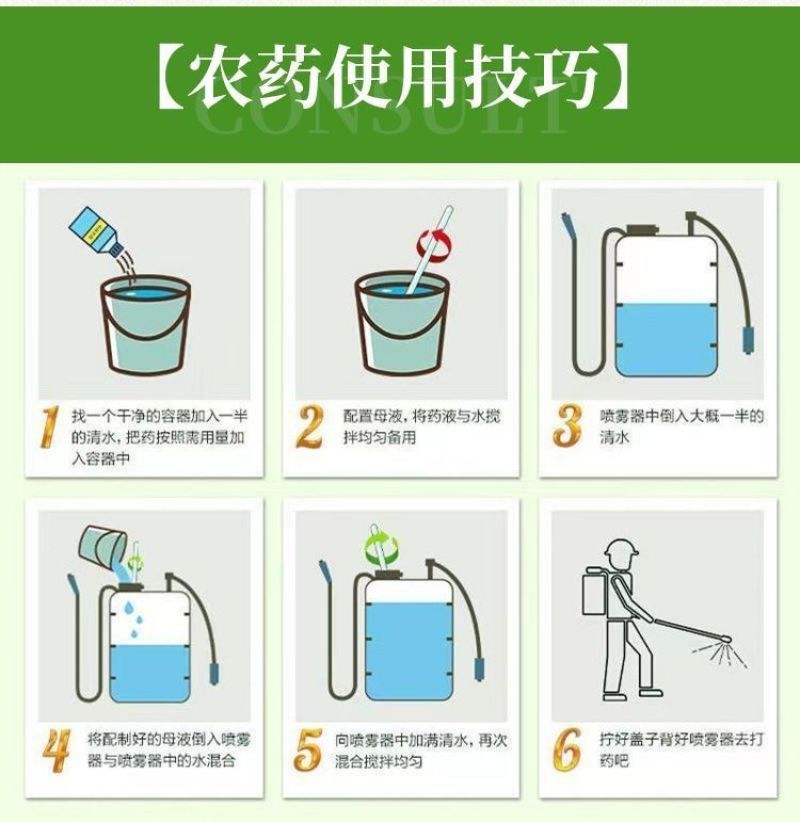 【农药使用技巧】

CONSULT

1 找一个干净的容器加入一半的清水，把药按照需用量加入容器中

2 配置母液，将药液与水搅拌均匀备用

3 喷雾器中倒入大概一半的清水

4 将配制好的母液倒入喷雾器与喷雾器中的水混合

5 向喷雾器中加满清水，再次混合搅拌均匀

6 拧好盖子背好喷雾器去打药吧