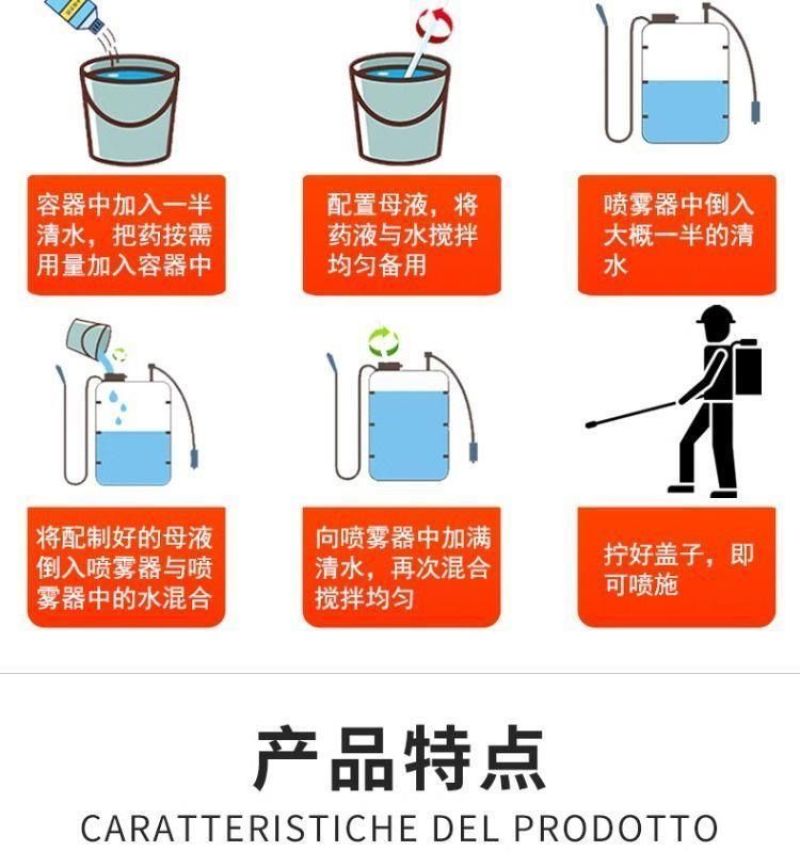 容器中加入一半清水，把药按需用量加入容器中

配置母液，将药液与水搅拌均匀备用

喷雾器中倒入大概一半的清水

将配制好的母液倒入喷雾器与喷雾器中的水混合

向喷雾器中加满清水，再次混合搅拌均匀

拧好盖子，即可喷施

产品特点

CARATTERISTICHE DEL PRODOTTO