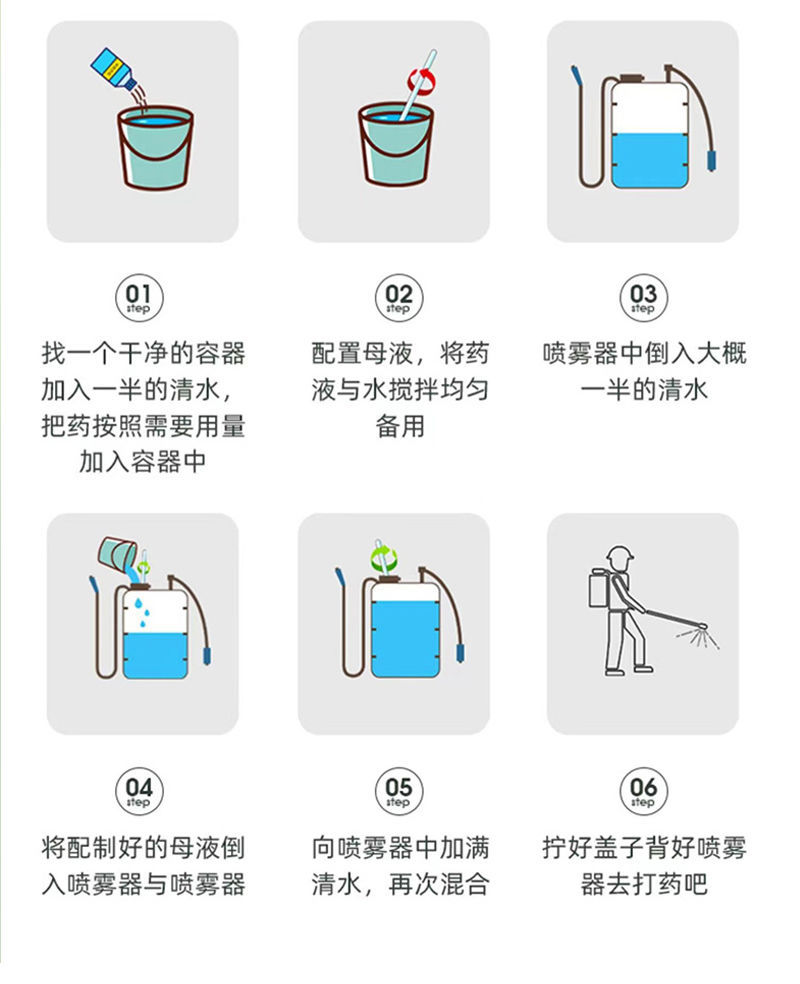 01
step

找一个干净的容器加入一半的清水，把药按照需要用量加入容器中

02
step

配置母液，将药液与水搅拌均匀备用

03
step

喷雾器中倒入大概一半的清水

04
step

将配制好的母液倒入喷雾器与喷雾器

05
step

向喷雾器中加满清水，再次混合

06
step

拧好盖子背好喷雾器去打药吧