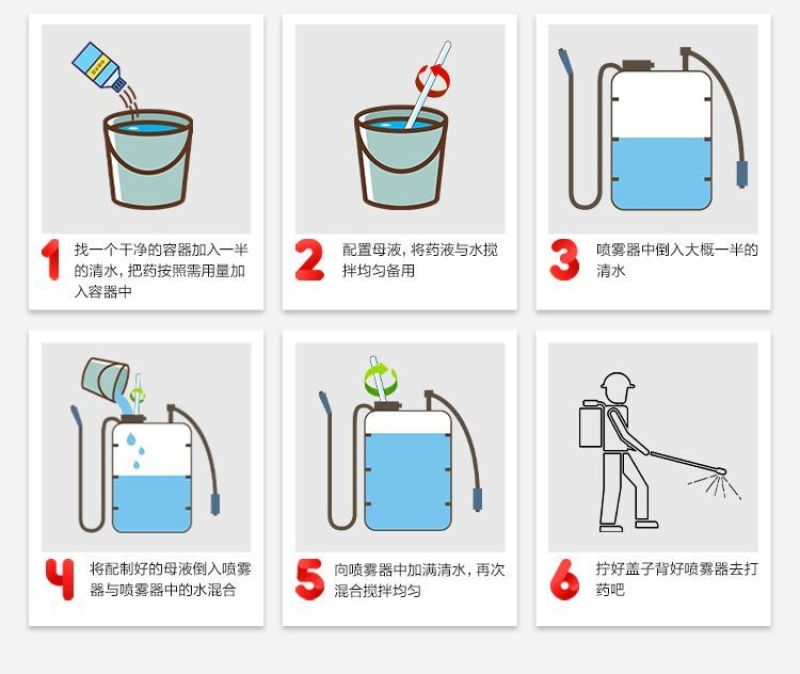 1 找一个干净的容器加入一半的清水，把药按照需用量加入容器中

2 配置母液，将药液与水搅拌均匀备用

3 喷雾器中倒入大概一半的清水

4 将配制好的母液倒入喷雾器与喷雾器中的水混合

5 向喷雾器中加满清水，再次混合搅拌均匀

6 拧好盖子背好喷雾器去打药吧