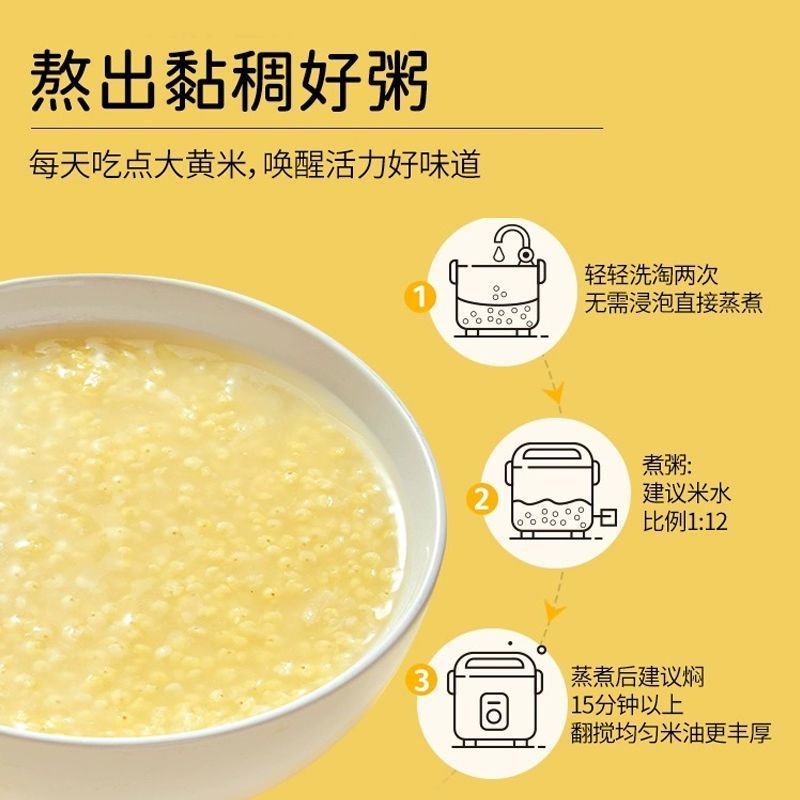 熬出黏稠好粥

每天吃点大黄米，唤醒活力好味道

1
轻轻洗淘两次
无需浸泡直接蒸煮

2
煮粥:
建议米水
比例1:12

3
蒸煮后建议焖
15分钟以上
翻搅均匀米油更丰厚