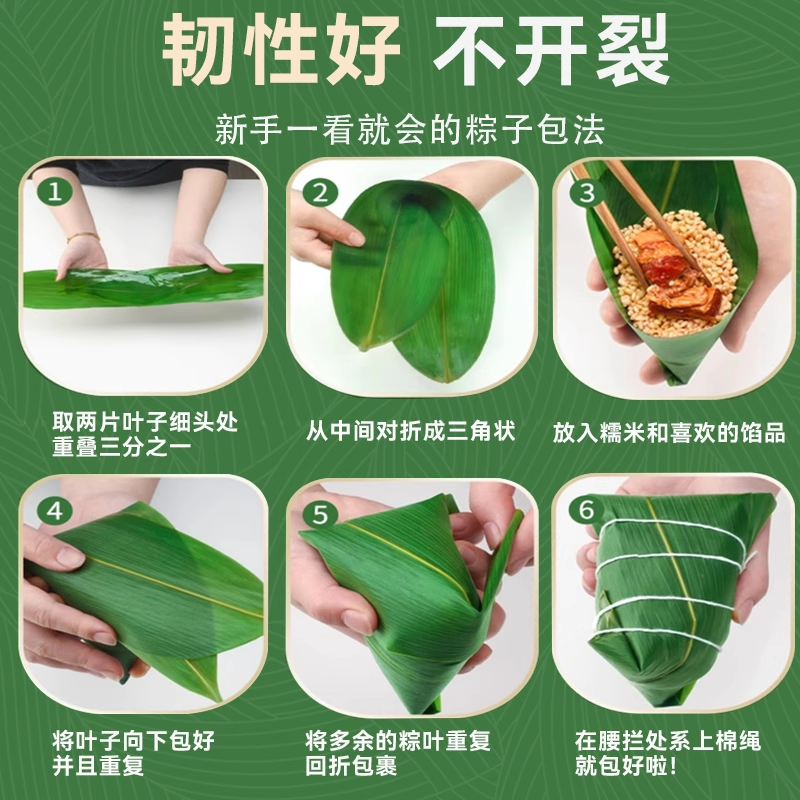 韧性好 不开裂

新手一看就会的粽子包法

1

取两片叶子细头处重叠三分之一

2

从中间对折成三角状

3

放入糯米和喜欢的馅品

4

将叶子向下包好并且重复

5

将多余的粽叶重复回折包裹

6

在腰拦处系上棉绳就包好啦！