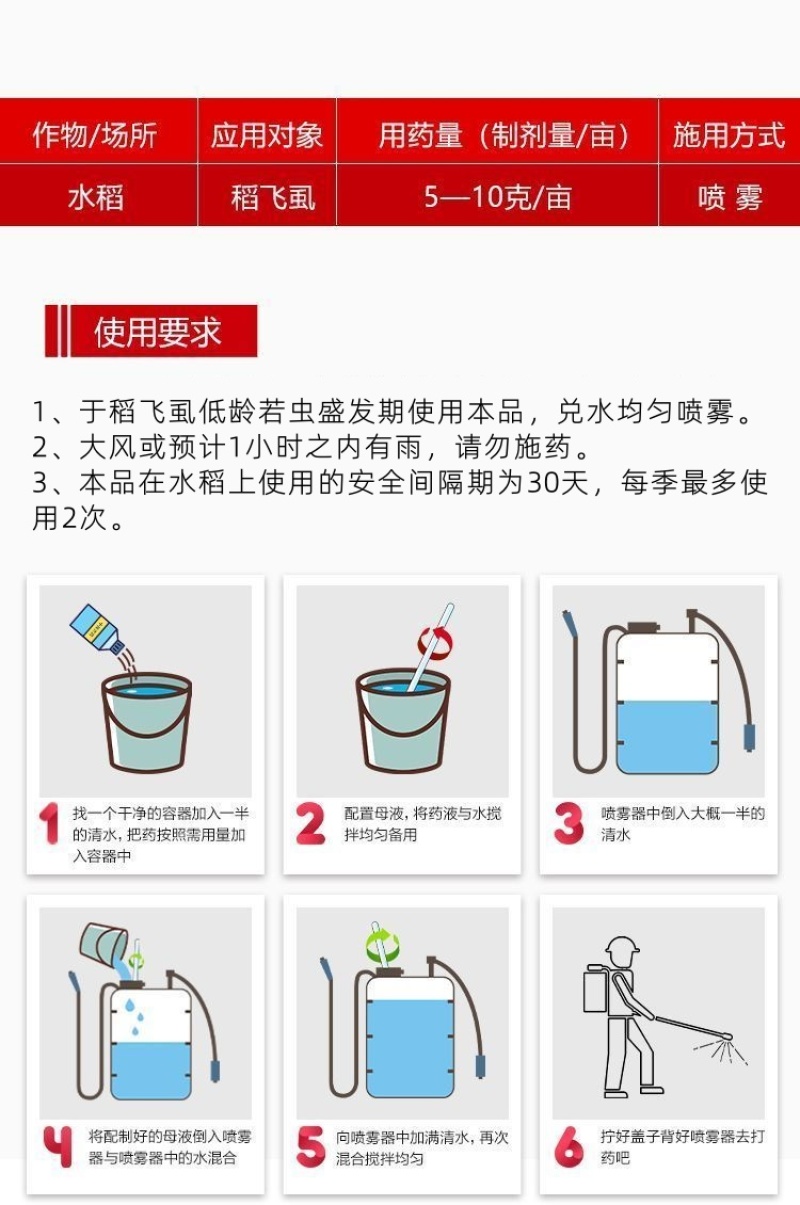 | 作物/场所 | 应用对象 | 用药量（制剂量/亩） | 施用方式 |
|---|---|---|---|
| 水稻 | 稻飞虱 | 5—10克/亩 | 喷 雾 |

使用要求

1、于稻飞虱低龄若虫盛发期使用本品，兑水均匀喷雾。
2、大风或预计1小时之内有雨，请勿施药。
3、本品在水稻上使用的安全间隔期为30天，每季最多使用2次。

1 找一个干净的容器加入一半的清水，把药按照需用量加入容器中

2 配置母液，将药液与水搅拌均匀备用

3 喷雾器中倒入大概一半的清水

4 将配制好的母液倒入喷雾器与喷雾器中的水混合

5 向喷雾器中加满清水，再次混合搅拌均匀

6 拧好盖子背好喷雾器去打药吧