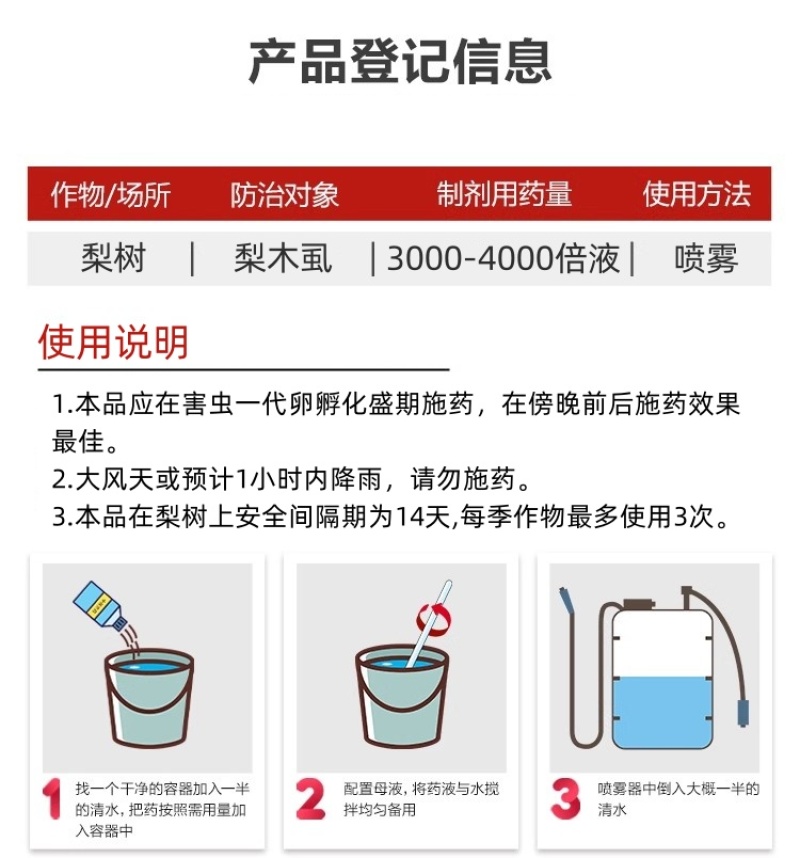 产品登记信息

| 作物/场所 | 防治对象 | 制剂用药量 | 使用方法 |
|---|---|---|---|
| 梨树 | 梨木虱 | 3000-4000倍液 | 喷雾 |

使用说明

1.本品应在害虫一代卵孵化盛期施药，在傍晚前后施药效果最佳。
2.大风天或预计1小时内降雨，请勿施药。
3.本品在梨树上安全间隔期为14天,每季作物最多使用3次。

1 找一个干净的容器加入一半的清水，把药按照需用量加入容器中

2 配置母液，将药液与水搅拌均匀备用

3 喷雾器中倒入大概一半的清水