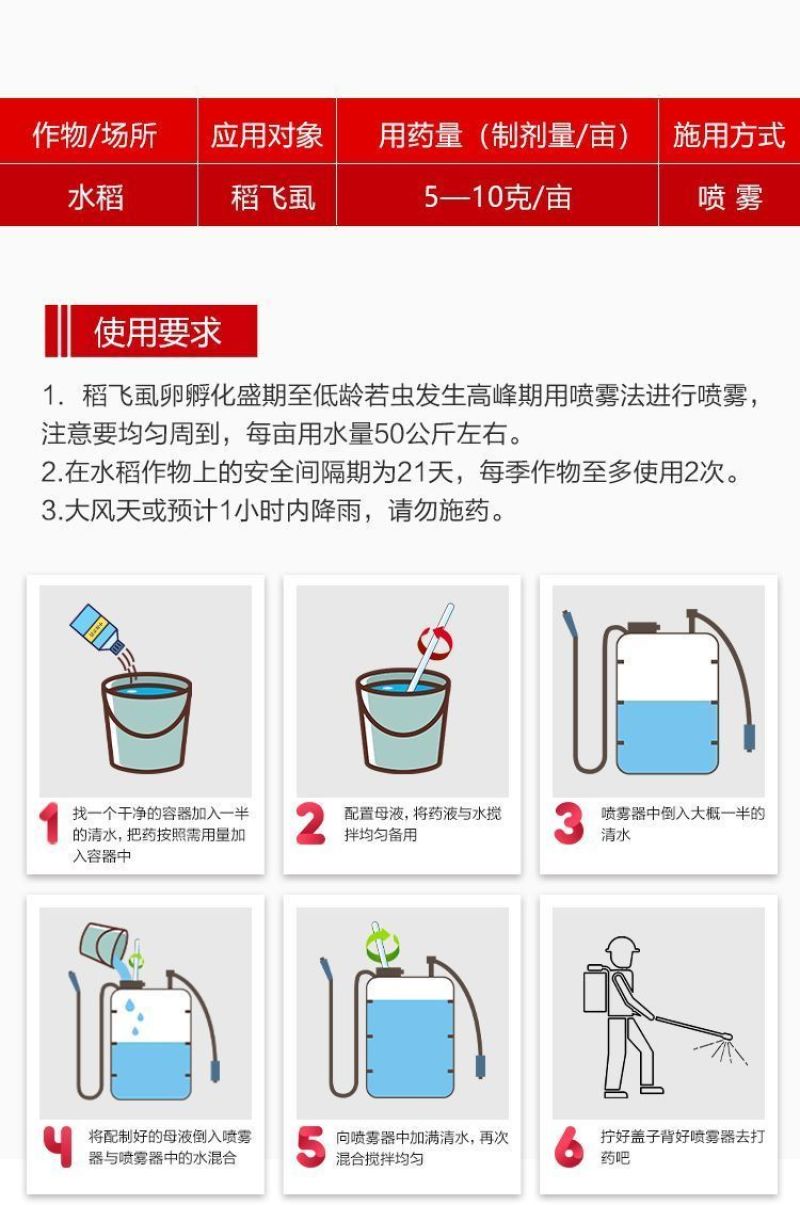 | 作物/场所 | 应用对象 | 用药量（制剂量/亩） | 施用方式 |
|---|---|---|---|
| 水稻 | 稻飞虱 | 5—10克/亩 | 喷 雾 |

使用要求

1. 稻飞虱卵孵化盛期至低龄若虫发生高峰期用喷雾法进行喷雾，注意要均匀周到，每亩用水量50公斤左右。
2.在水稻作物上的安全间隔期为21天，每季作物至多使用2次。
3.大风天或预计1小时内降雨，请勿施药。

1 找一个干净的容器加入一半的清水，把药按照需用量加入容器中

2 配置母液，将药液与水搅拌均匀备用

3 喷雾器中倒入大概一半的清水

4 将配制好的母液倒入喷雾器与喷雾器中的水混合

5 向喷雾器中加满清水，再次混合搅拌均匀

6 拧好盖子背好喷雾器去打药吧