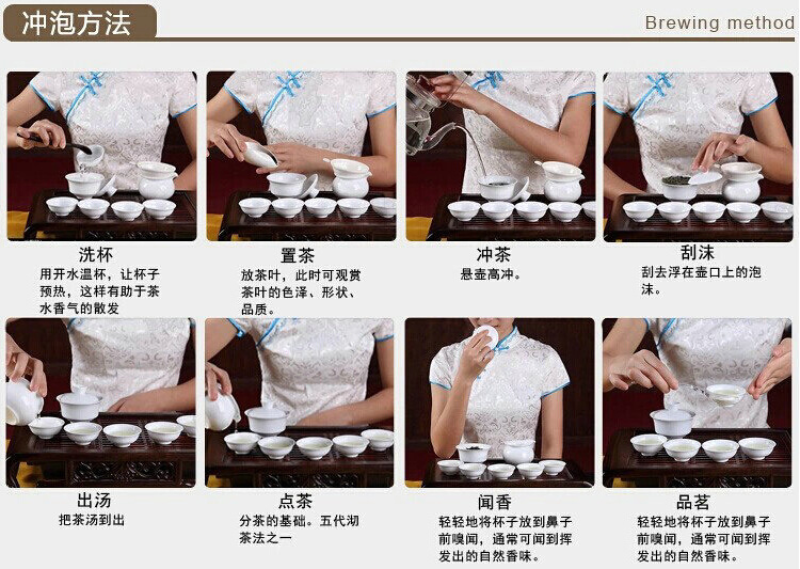 冲泡方法

Brewing method

洗杯
用开水温杯，让杯子预热，这样有助于茶水香气的散发

置茶
放茶叶，此时可观赏茶叶的色泽、形状、品质。

冲茶
悬壶高冲。

刮沫
刮去浮在壶口上的泡沫。

出汤
把茶汤到出

点茶
分茶的基础。五代沏茶法之一

闻香
轻轻地将杯子放到鼻子前嗅闻，通常可闻到挥发出的自然香味。

品茗
轻轻地将杯子放到鼻子前嗅闻，通常可闻到挥发出的自然香味。