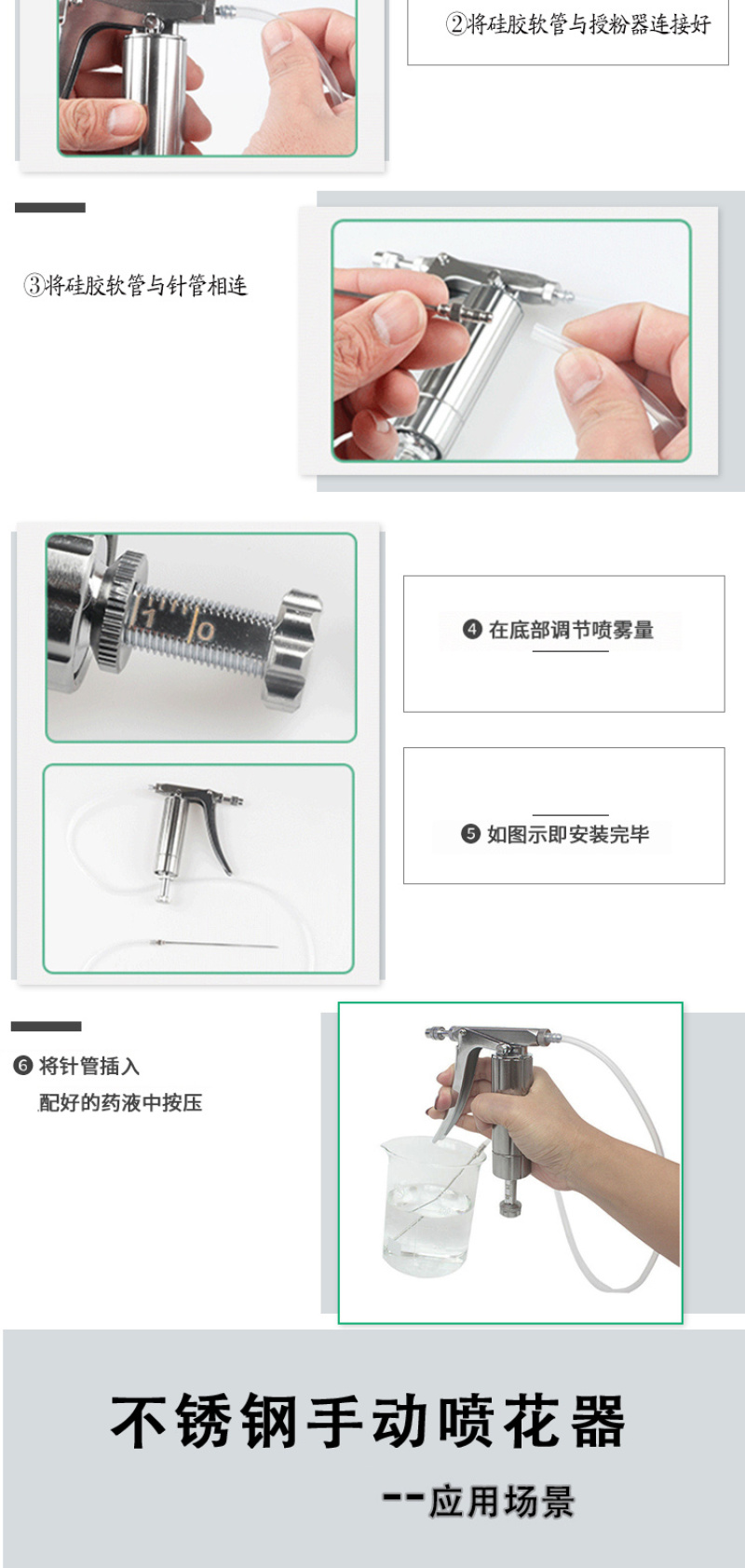 ②将硅胶软管与授粉器连接好

③将硅胶软管与针管相连

1 0

❹ 在底部调节喷雾量

❺ 如图示即安装完毕

❻ 将针管插入
配好的药液中按压

不锈钢手动喷花器

--应用场景