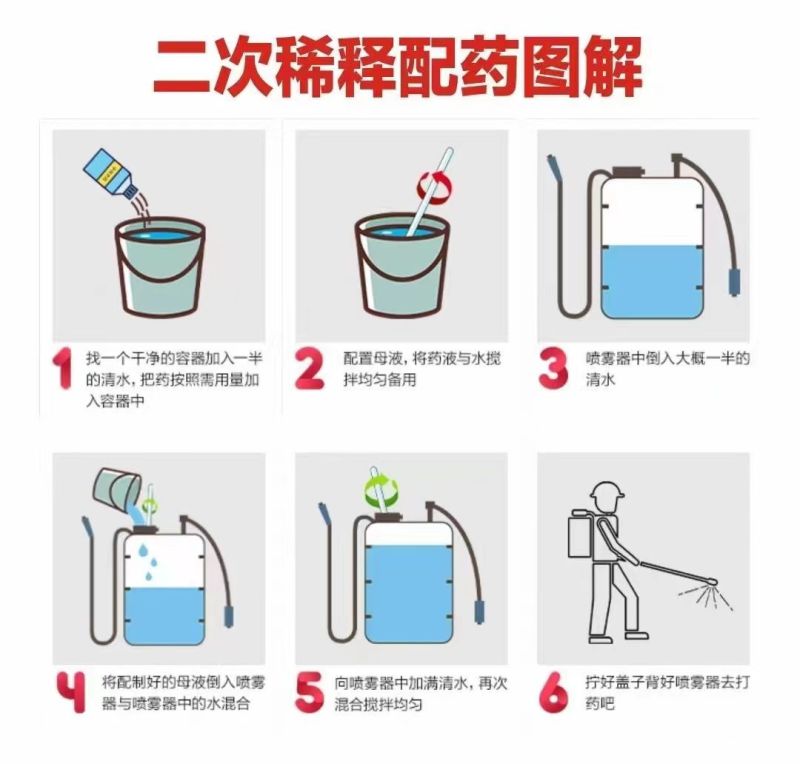 二次稀释配药图解

1 找一个干净的容器加入一半的清水，把药按照需用量加入容器中

2 配置母液，将药液与水搅拌均匀备用

3 喷雾器中倒入大概一半的清水

4 将配制好的母液倒入喷雾器与喷雾器中的水混合

5 向喷雾器中加满清水，再次混合搅拌均匀

6 拧好盖子背好喷雾器去打药吧