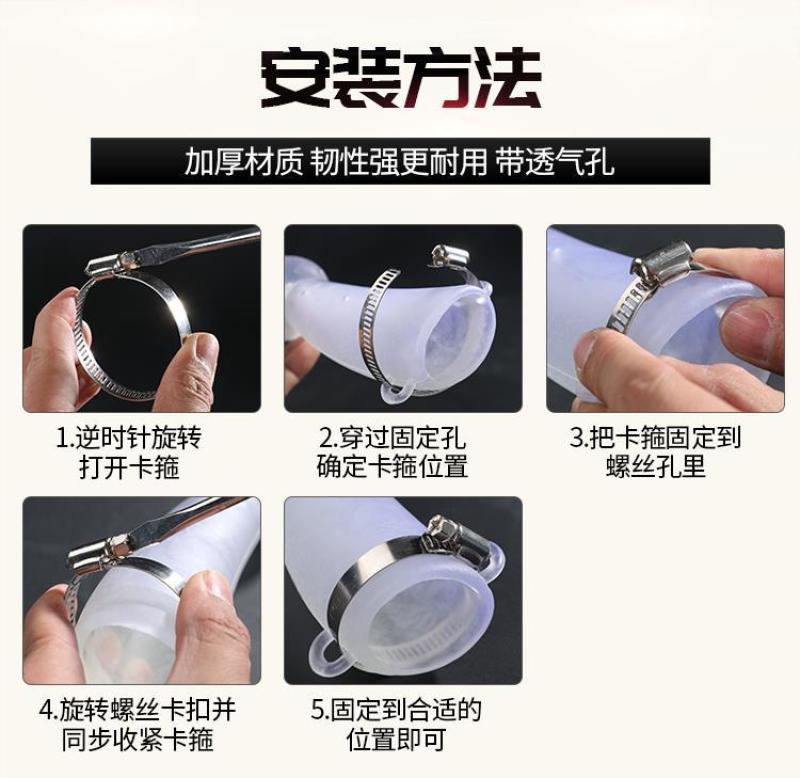 安装方法

加厚材质 韧性强更耐用 带透气孔

1.逆时针旋转
打开卡箍

2.穿过固定孔
确定卡箍位置

3.把卡箍固定到
螺丝孔里

4.旋转螺丝卡扣并
同步收紧卡箍

5.固定到合适的
位置即可