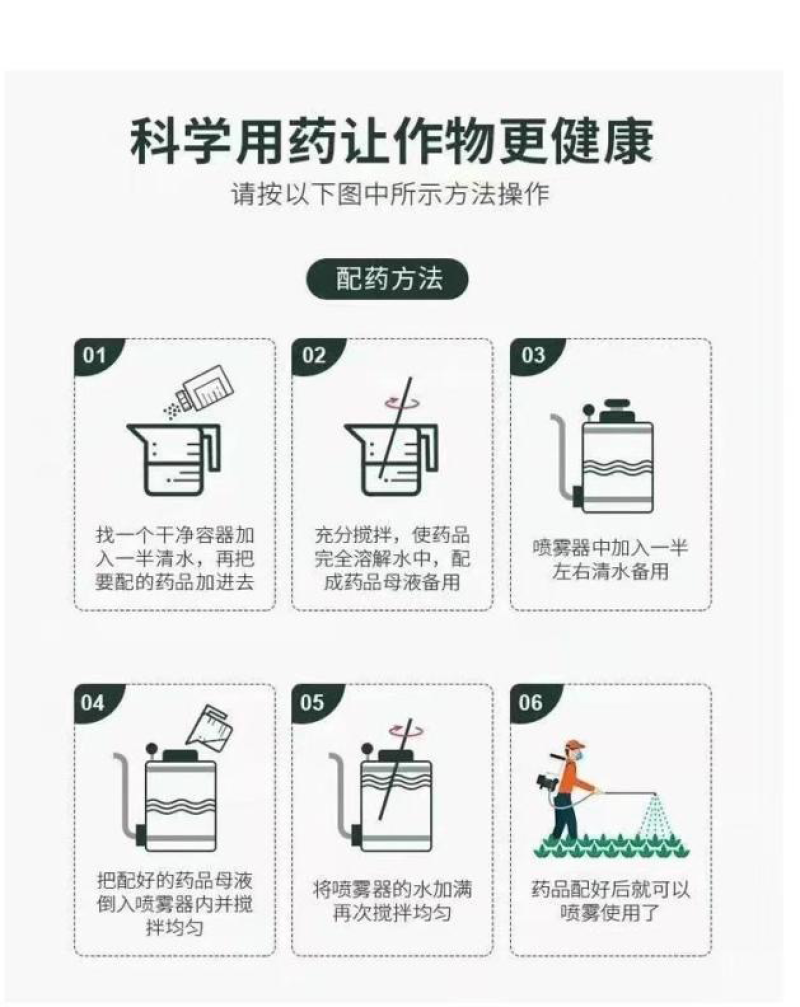 科学用药让作物更健康

请按以下图中所示方法操作

配药方法

01

找一个干净容器加入一半清水，再把要配的药品加进去

02

充分搅拌，使药品完全溶解水中，配成药品母液备用

03

喷雾器中加入一半左右清水备用

04

把配好的药品母液倒入喷雾器内并搅拌均匀

05

将喷雾器的水加满再次搅拌均匀

06

药品配好后就可以喷雾使用了