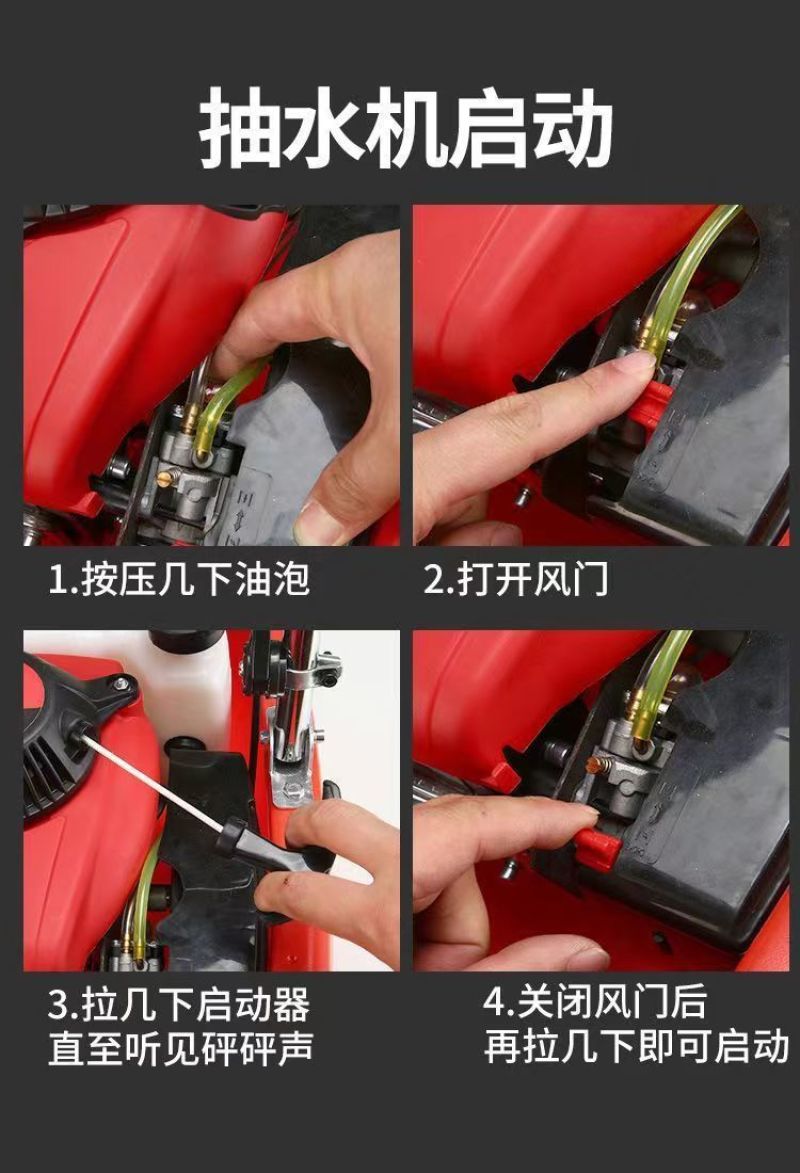 抽水机启动

1.按压几下油泡

2.打开风门

3.拉几下启动器
直至听见砰砰声

4.关闭风门后
再拉几下即可启动