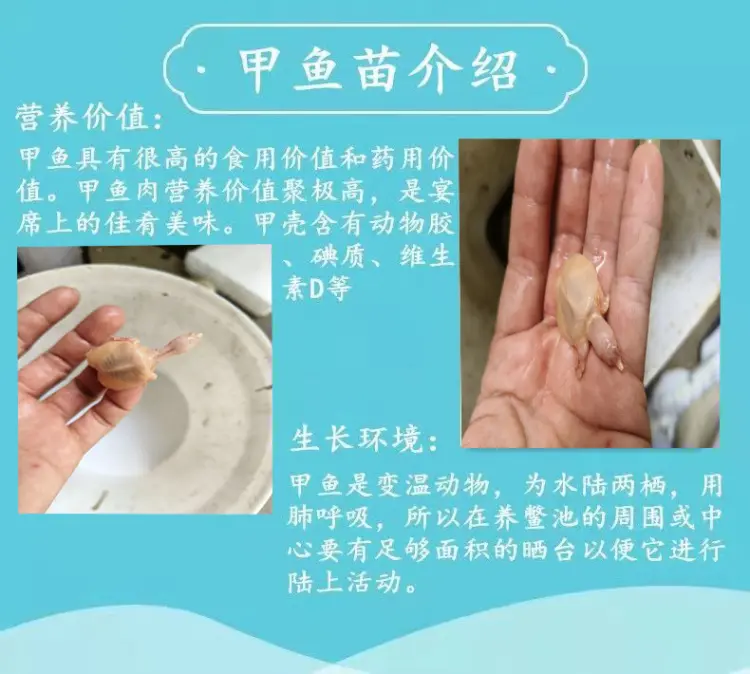 · 甲鱼苗介绍 ·

营养价值：

甲鱼具有很高的食用价值和药用价值。甲鱼肉营养价值聚极高，是宴席上的佳肴美味。甲壳含有动物胶、碘质、维生素D等

生长环境：

甲鱼是变温动物，为水陆两栖，用肺呼吸，所以在养鳖池的周围或中心要有足够面积的晒台以便它进行陆上活动。