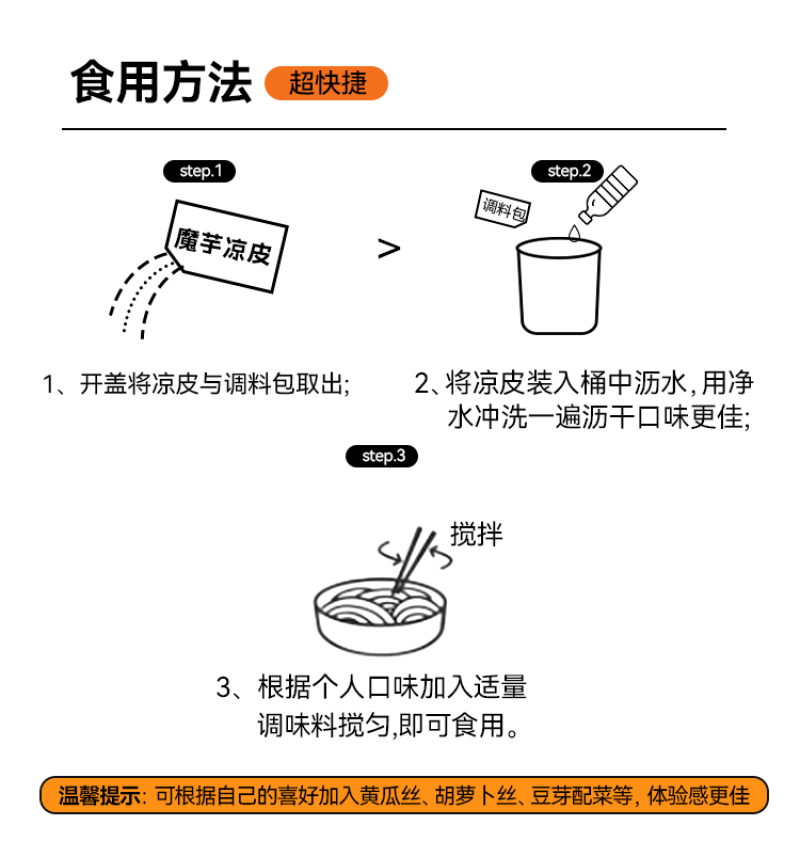 食用方法 超快捷

step.1

魔芋凉皮

>

step.2

调料包

1、开盖将凉皮与调料包取出;

2、将凉皮装入桶中沥水,用净水冲洗一遍沥干口味更佳;

step.3

搅拌

3、根据个人口味加入适量调味料搅匀,即可食用。

温馨提示: 可根据自己的喜好加入黄瓜丝、胡萝卜丝、豆芽配菜等, 体验感更佳