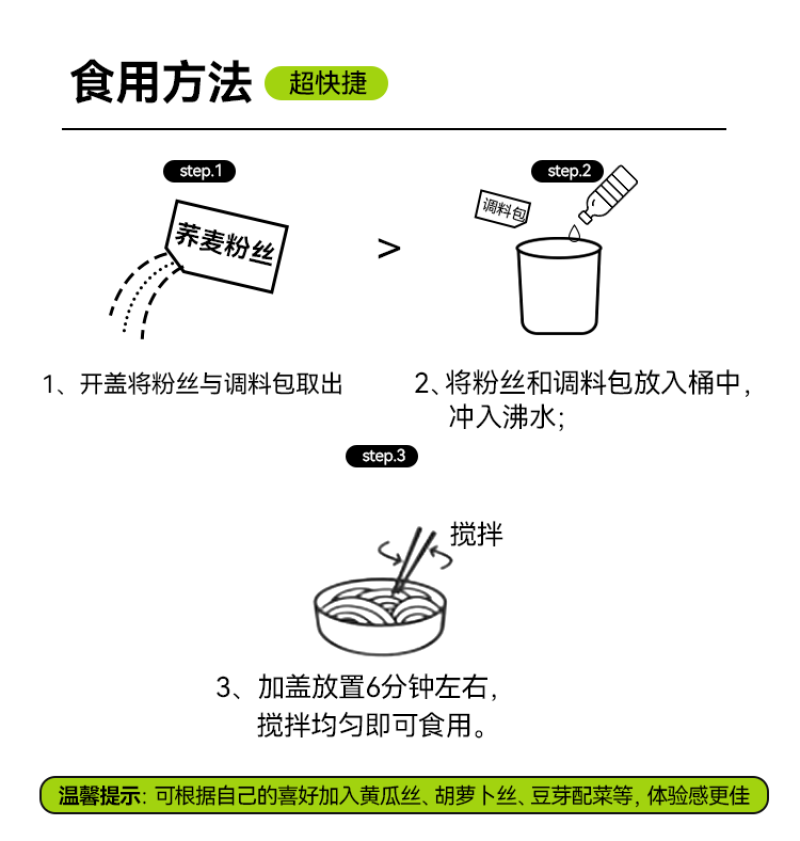 食用方法 超快捷

step.1

荞麦粉丝

>

step.2

调料包

1、开盖将粉丝与调料包取出

2、将粉丝和调料包放入桶中，冲入沸水；

step.3

搅拌

3、加盖放置6分钟左右，搅拌均匀即可食用。

温馨提示：可根据自己的喜好加入黄瓜丝、胡萝卜丝、豆芽配菜等，体验感更佳