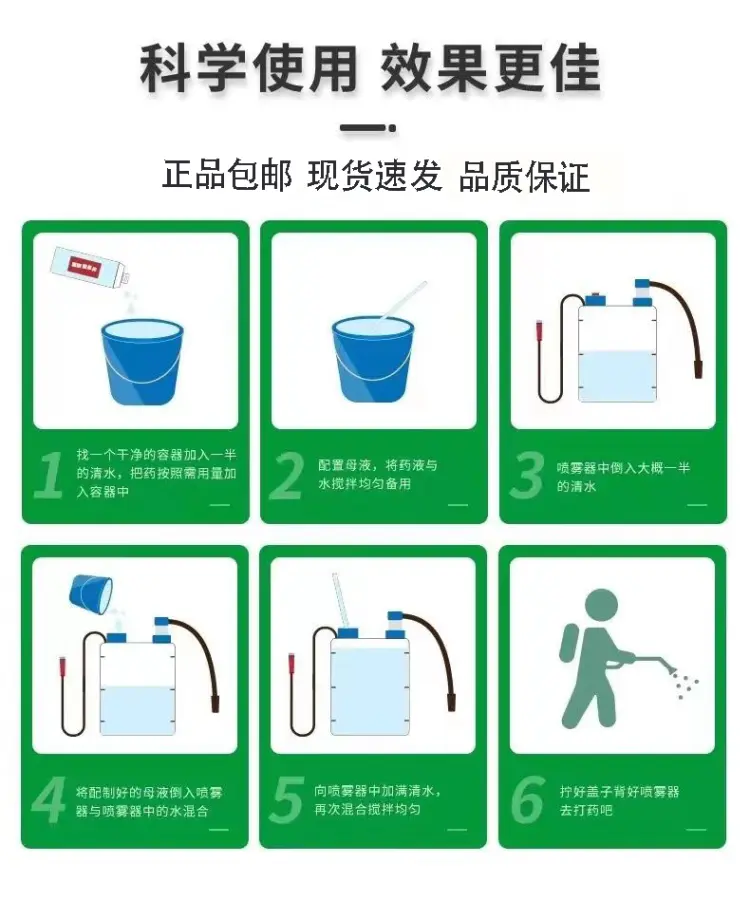 科学使用 效果更佳

正品包邮 现货速发 品质保证

1 找一个干净的容器加入一半的清水，把药按照需用量加入容器中

2 配置母液，将药液与水搅拌均匀备用

3 喷雾器中倒入大概一半的清水

4 将配制好的母液倒入喷雾器与喷雾器中的水混合

5 向喷雾器中加满清水，再次混合搅拌均匀

6 拧好盖子背好喷雾器去打药吧