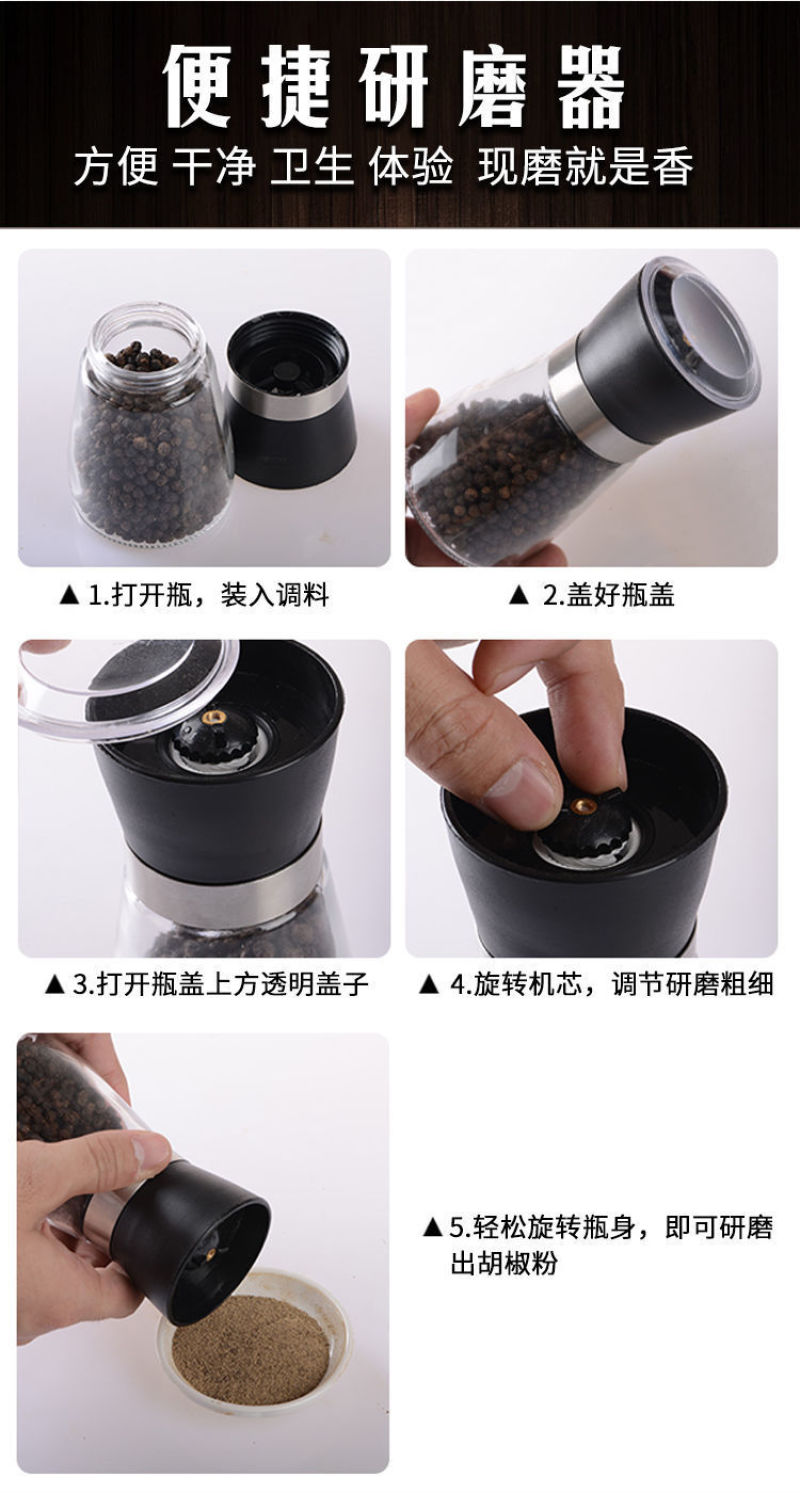 便捷研磨器

方便 干净 卫生 体验 现磨就是香

▲ 1.打开瓶，装入调料

▲ 2.盖好瓶盖

▲ 3.打开瓶盖上方透明盖子

▲ 4.旋转机芯，调节研磨粗细

▲ 5.轻松旋转瓶身，即可研磨出胡椒粉