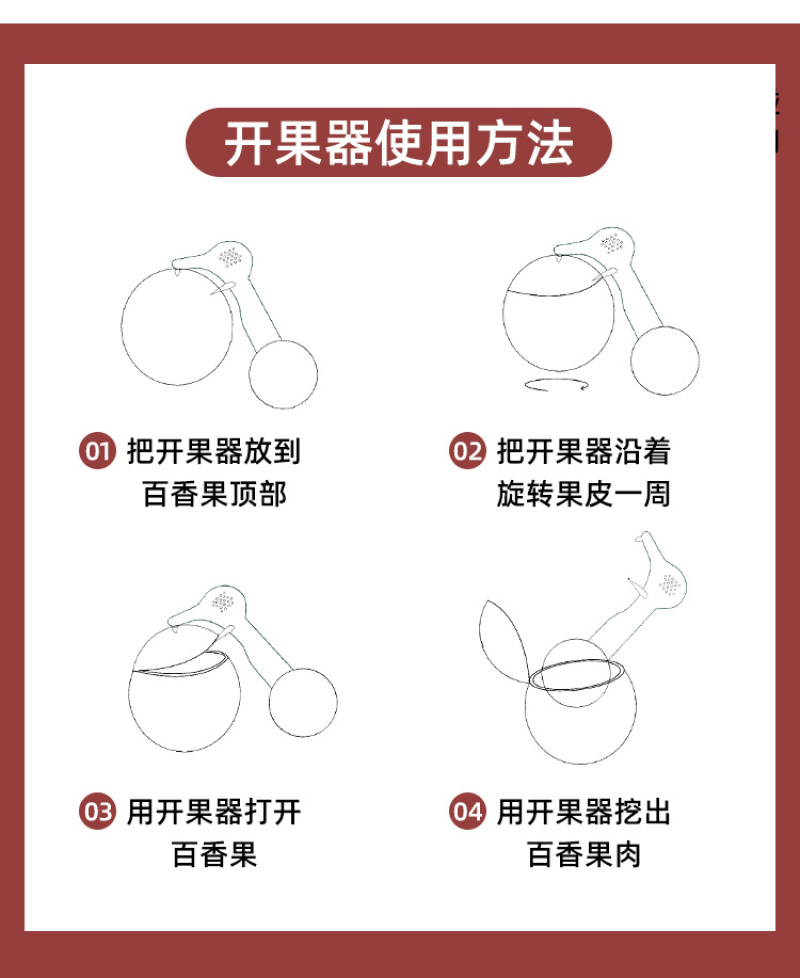 开果器使用方法

01 把开果器放到百香果顶部

02 把开果器沿着旋转果皮一周

03 用开果器打开百香果

04 用开果器挖出百香果肉