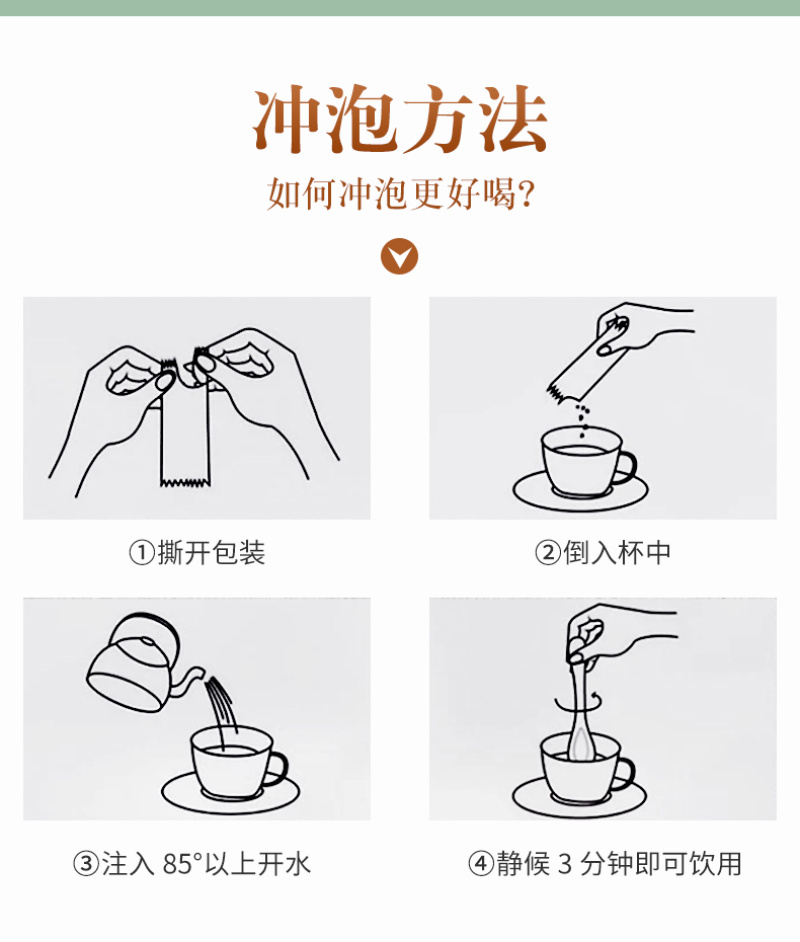 冲泡方法
如何冲泡更好喝?

①撕开包装

②倒入杯中

③注入 85°以上开水

④静候 3 分钟即可饮用