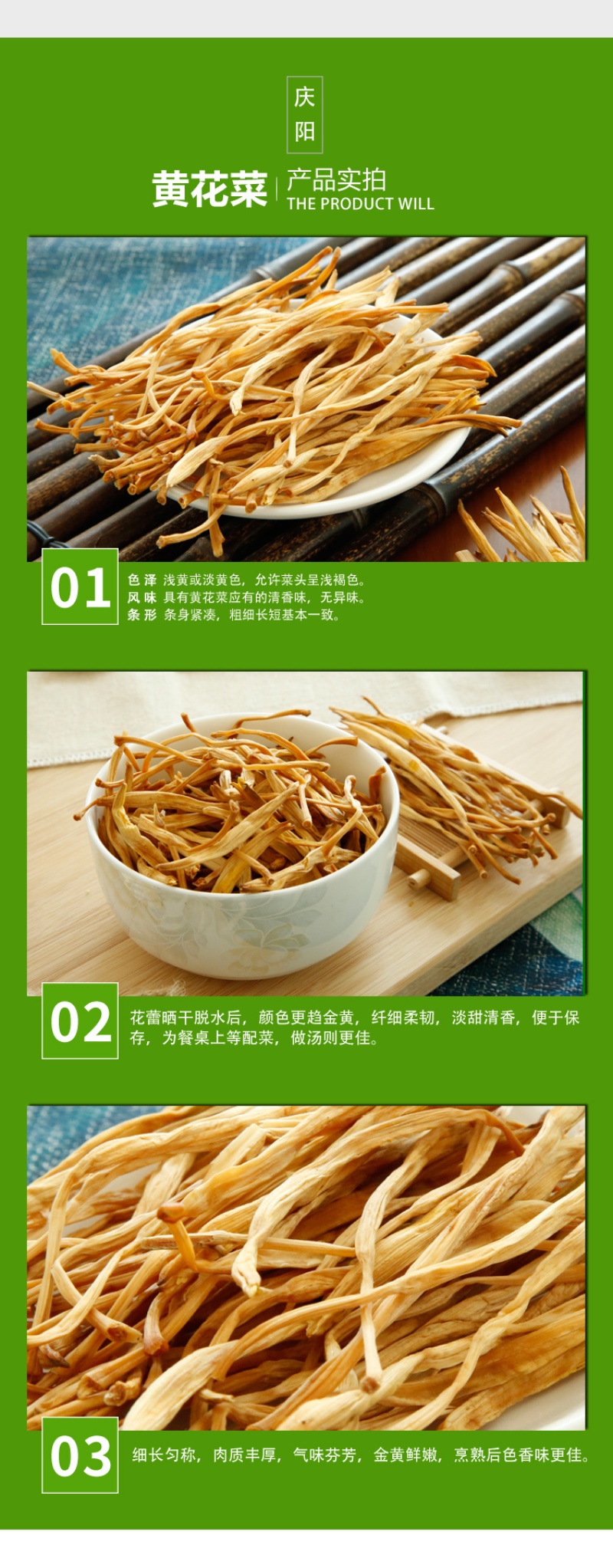 庆阳

黄花菜 产品实拍
THE PRODUCT WILL

01

色泽 浅黄或淡黄色，允许菜头呈浅褐色。
风味 具有黄花菜应有的清香味，无异味。
条形 条身紧凑，粗细长短基本一致。

02

花蕾晒干脱水后，颜色更趋金黄，纤细柔韧，淡甜清香，便于保存，为餐桌上等配菜，做汤则更佳。

03

细长匀称，肉质丰厚，气味芬芳，金黄鲜嫩，烹熟后色香味更佳。