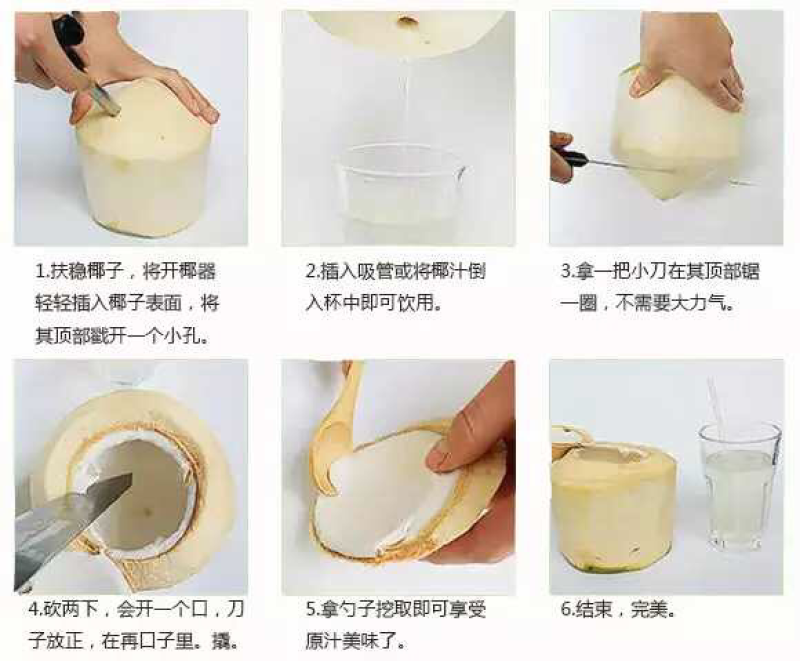 1.扶稳椰子，将开椰器轻轻插入椰子表面，将其顶部戳开一个小孔。

2.插入吸管或将椰汁倒入杯中即可饮用。

3.拿一把小刀在其顶部锯一圈，不需要大力气。

4.砍两下，会开一个口，刀子放正，在再口子里。撬。

5.拿勺子挖取即可享受原汁美味了。

6.结束，完美。