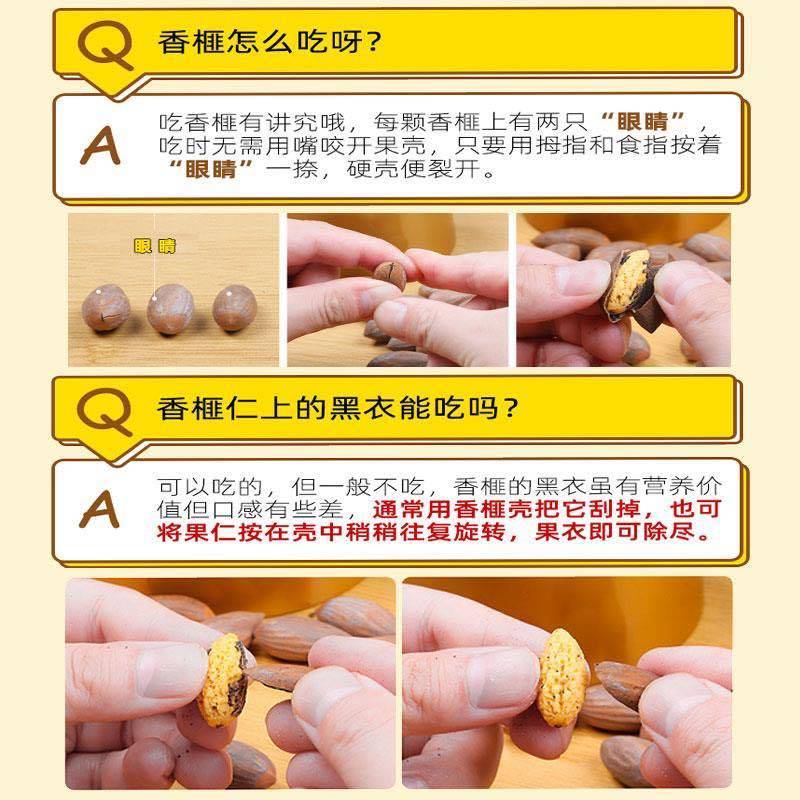 Q 香榧怎么吃呀？

A 吃香榧有讲究哦，每颗香榧上有两只“眼睛”，吃时无需用嘴咬开果壳，只要用拇指和食指按着“眼睛”一捺，硬壳便裂开。

眼睛

Q 香榧仁上的黑衣能吃吗？

A 可以吃的，但一般不吃，香榧的黑衣虽有营养价值但口感有些差，通常用香榧壳把它刮掉，也可将果仁按在壳中稍稍往复旋转，果衣即可除尽。